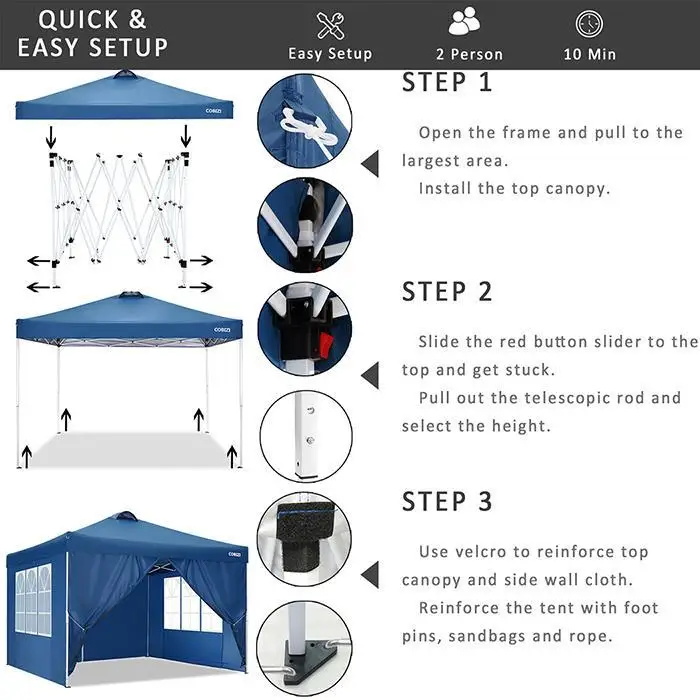 QUICK & EASY SETUP

Easy Setup

2 Person

10 Min

COBIZI

STEP 1

Open the frame and pull to the largest area.
Install the top canopy.

COBIZI

STEP 2

Slide the red button slider to the top and get stuck.
Pull out the telescopic rod and select the height.

COBIZI

STEP 3

Use velcro to reinforce top canopy and side wall cloth.
Reinforce the tent with foot pins, sandbags and rope.