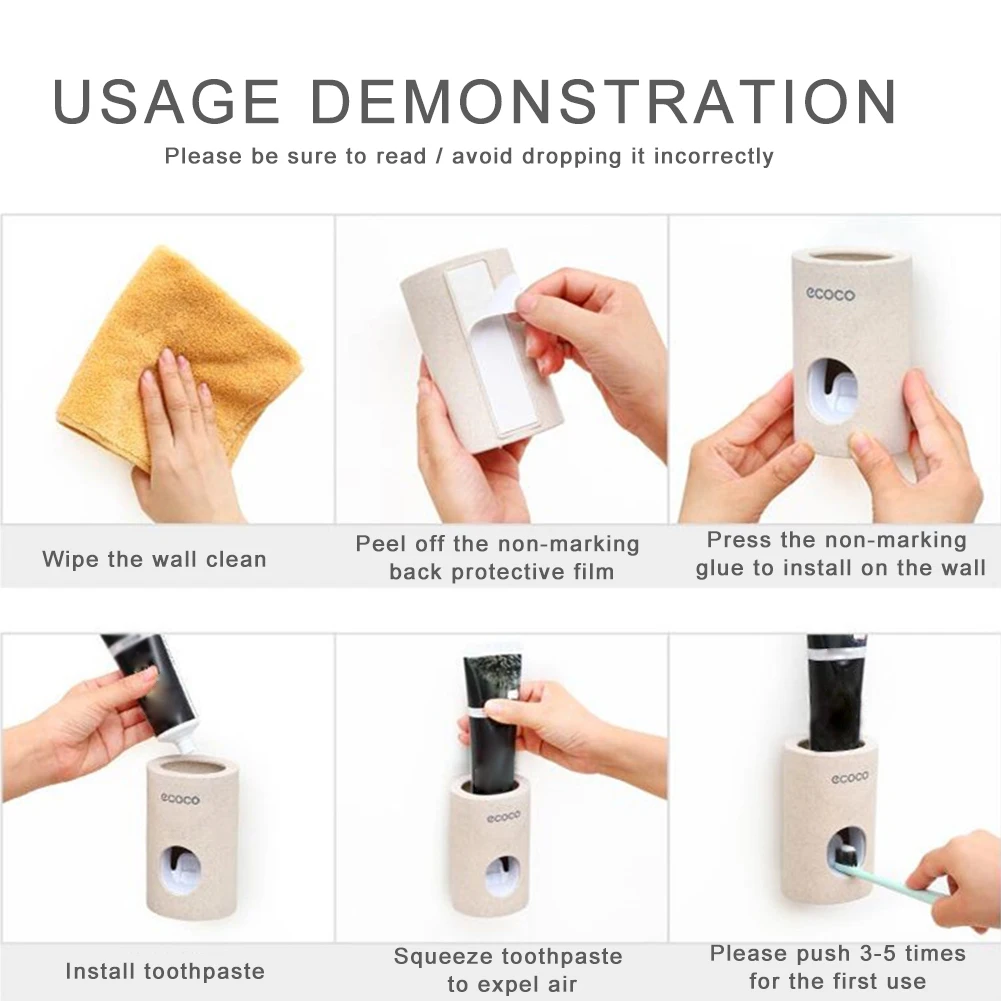 USAGE DEMONSTRATION

Please be sure to read / avoid dropping it incorrectly

ecoco

Wipe the wall clean

Peel off the non-marking back protective film

Press the non-marking glue to install on the wall

ecoco

ecoco

ecoco

Install toothpaste

Squeeze toothpaste to expel air

Please push 3-5 times for the first use