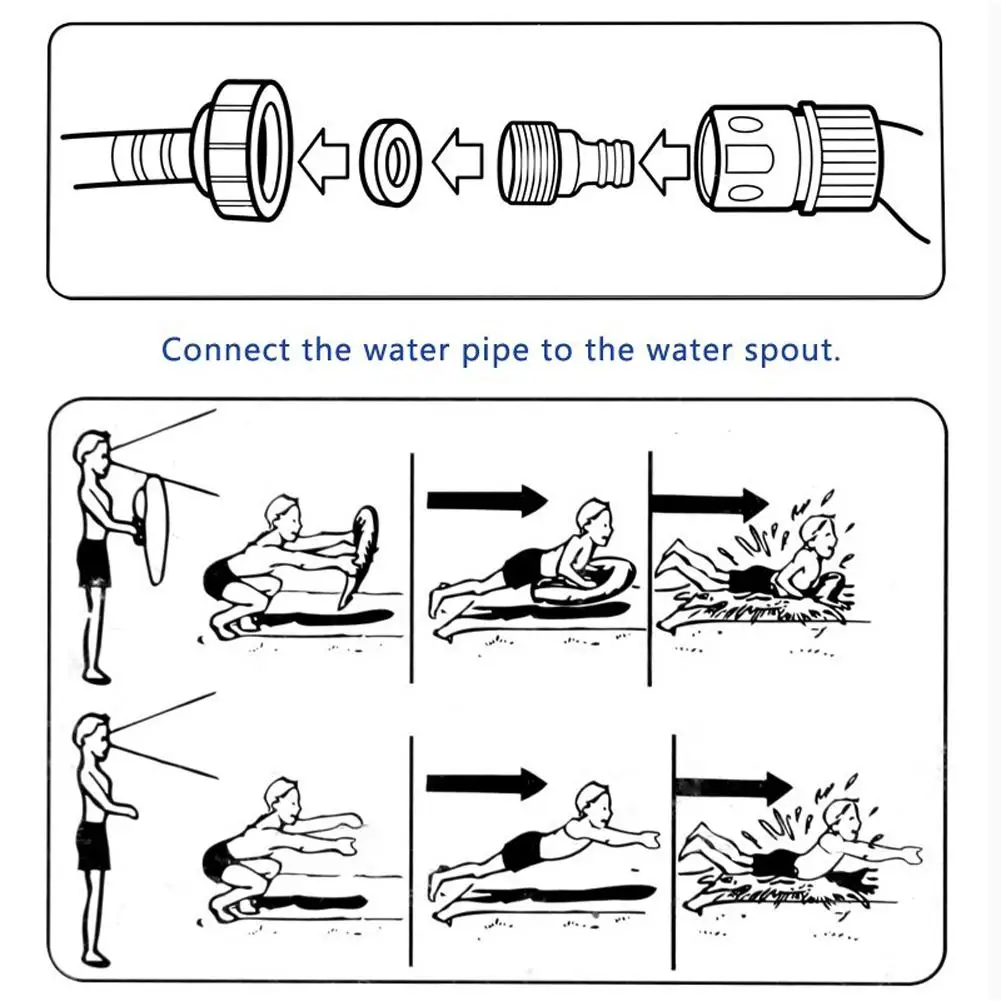 Connect the water pipe to the water spout.