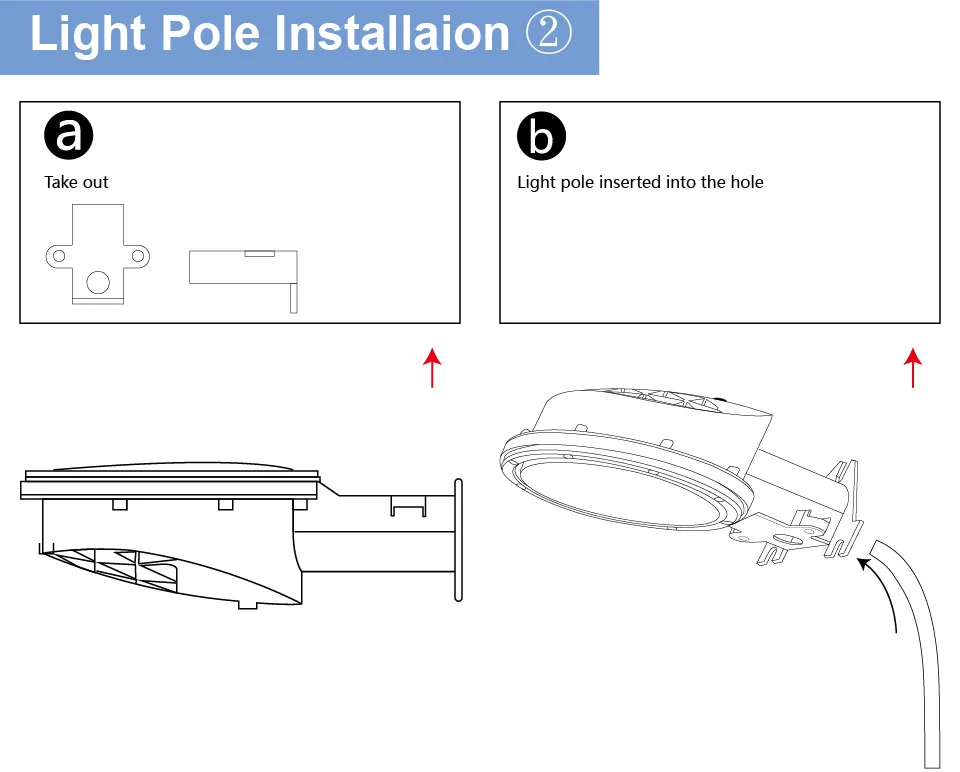 Light Pole Installaion ②

a

Take out

b

Light pole inserted into the hole