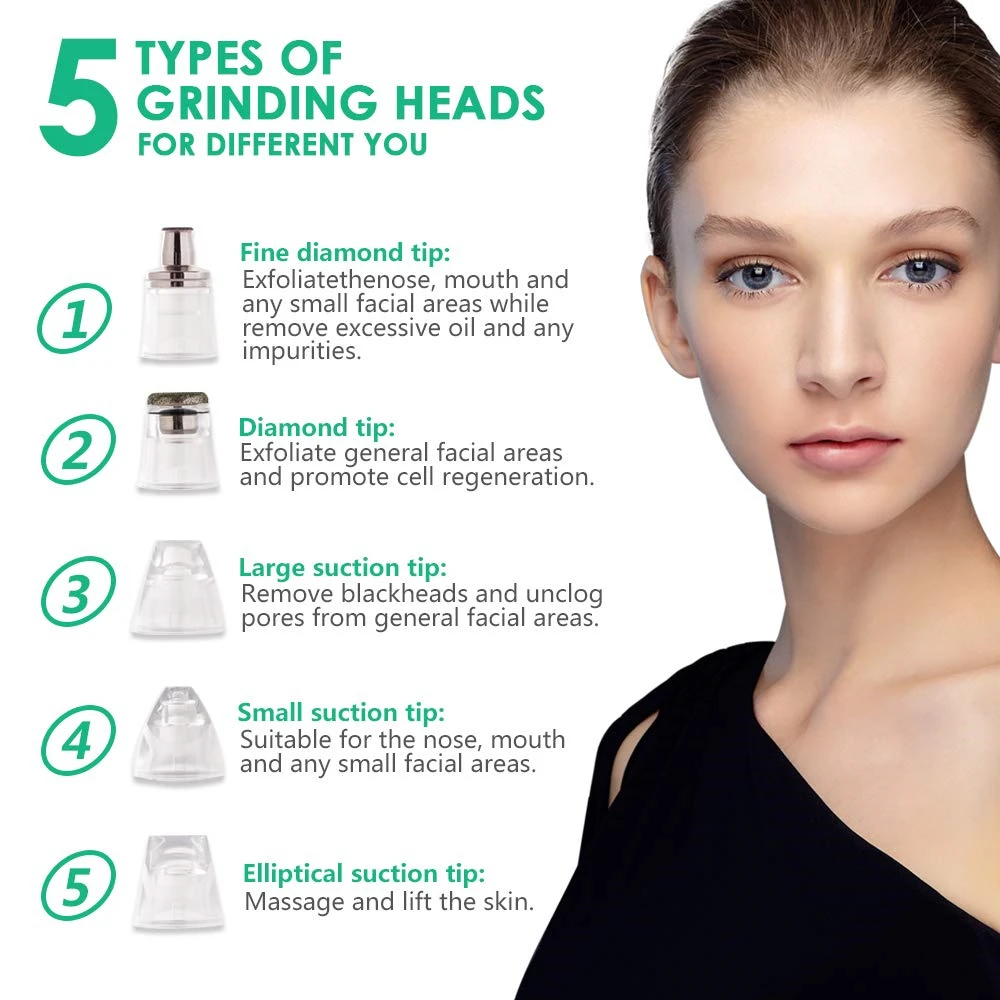 5 TYPES OF GRINDING HEADS FOR DIFFERENT YOU

1 Fine diamond tip: Exfoliatethenose, mouth and any small facial areas while remove excessive oil and any impurities.

2 Diamond tip: Exfoliate general facial areas and promote cell regeneration.

3 Large suction tip: Remove blackheads and unclog pores from general facial areas.

4 Small suction tip: Suitable for the nose, mouth and any small facial areas.

5 Elliptical suction tip: Massage and lift the skin.