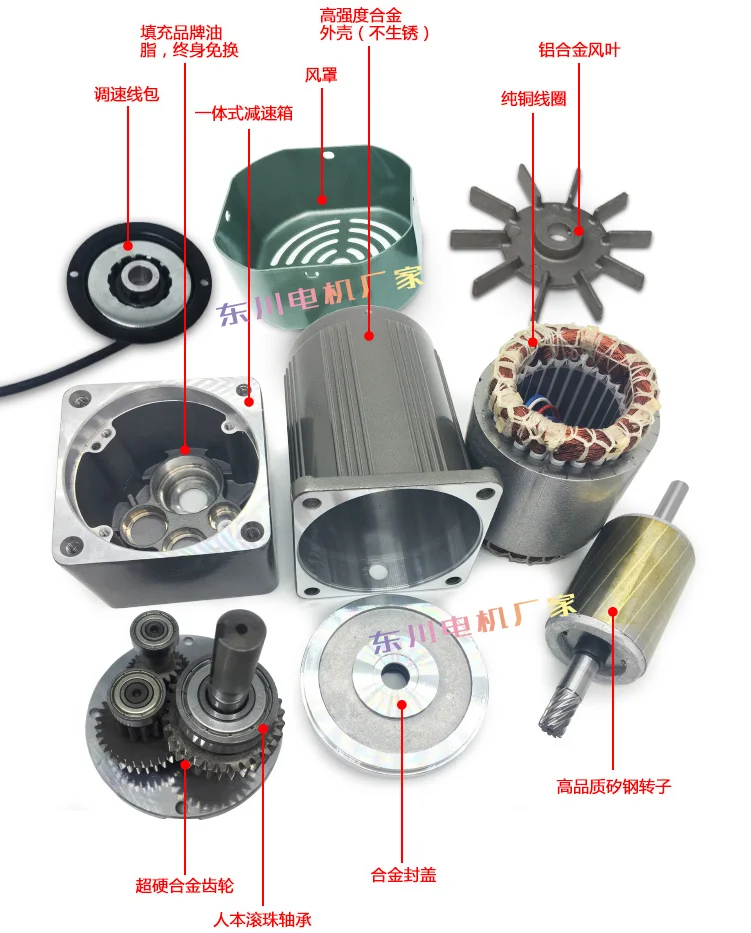 填充品牌油脂，终身免换

高强度合金外壳（不生锈）

铝合金风叶

调速线包

风罩

纯铜线圈

一体式减速箱

东川电机厂家

东川电机厂家

高品质矽钢转子

超硬合金齿轮

合金封盖

人本滚珠轴承