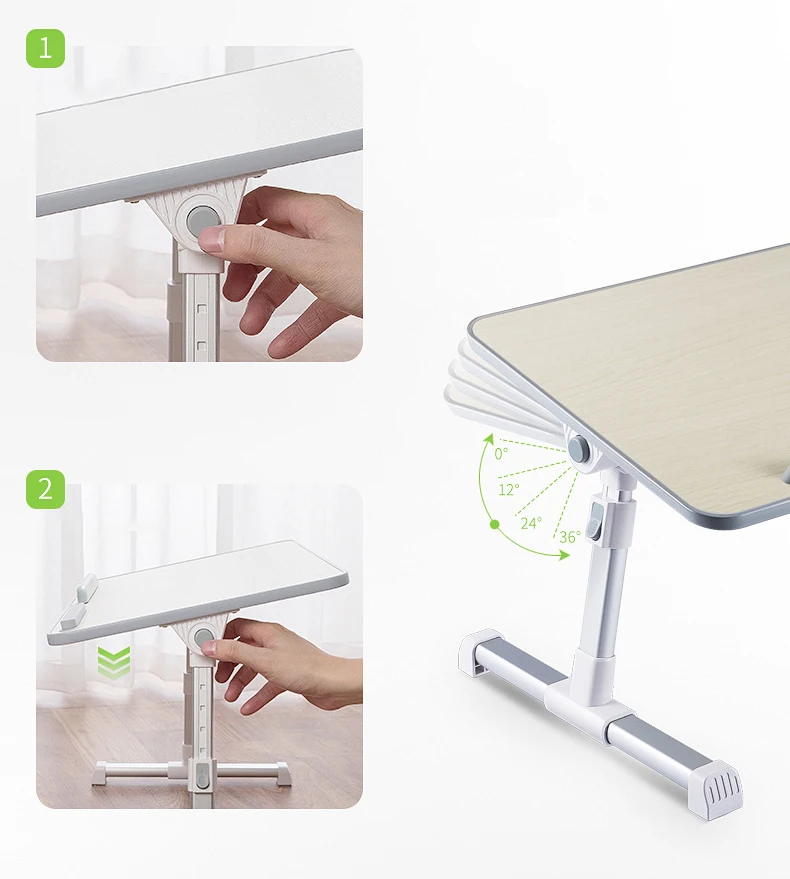 1

2

0°
12°
24°
36°