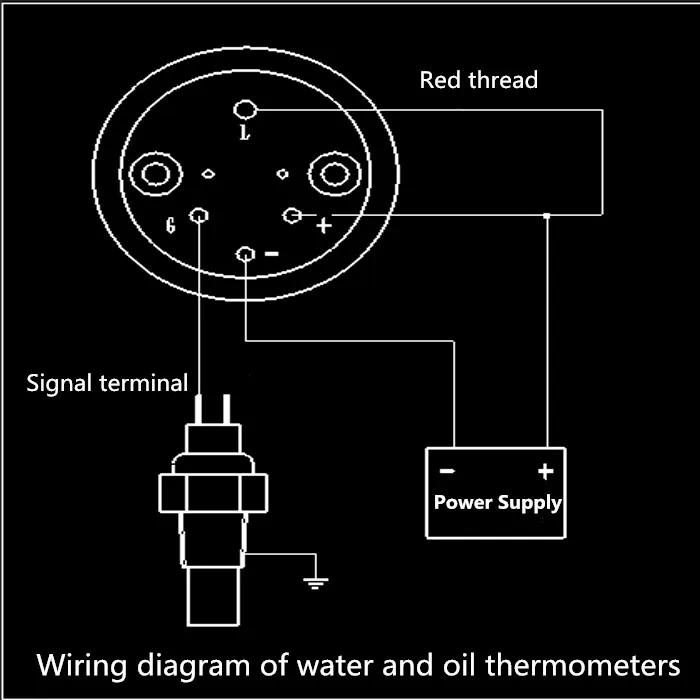 Red thread

L

G

+

-

Signal terminal

-

+

Power Supply

Wiring diagram of water and oil thermometers