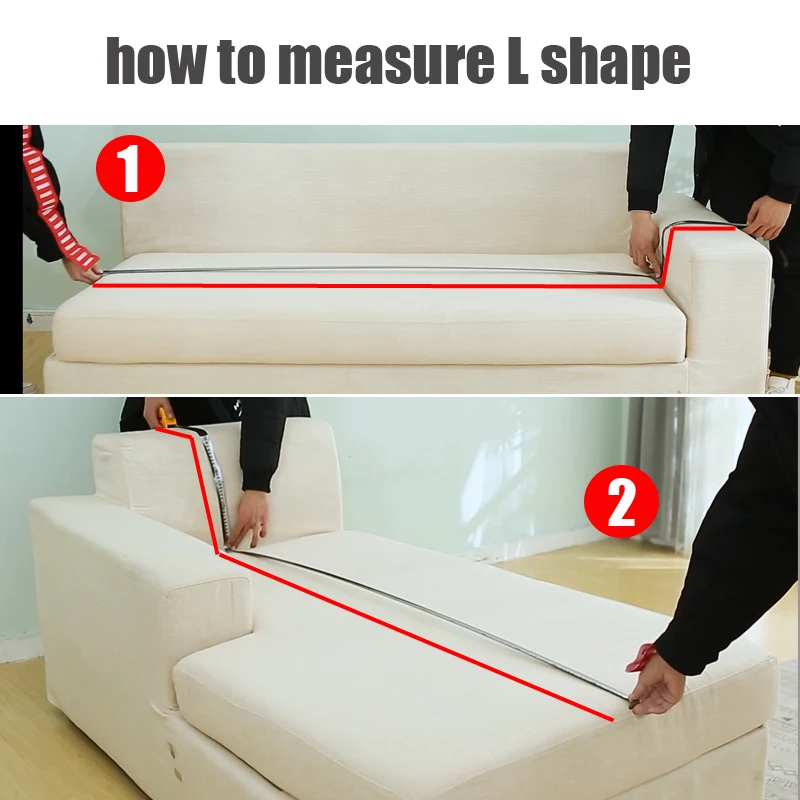 how to measure L shape

1

2