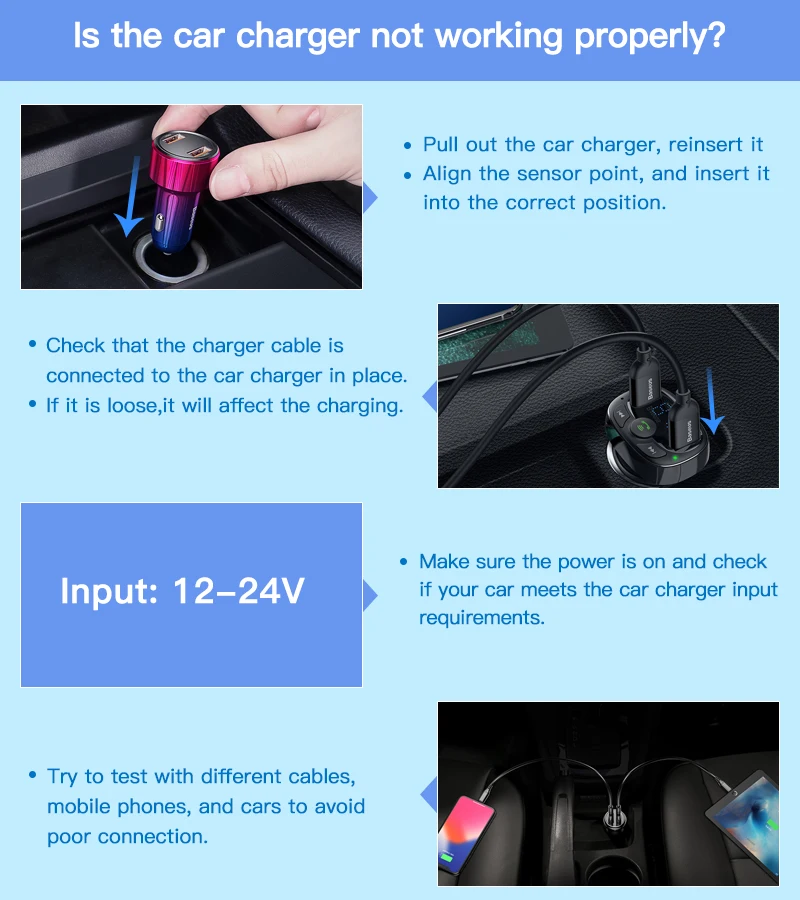 Is the car charger not working properly?

• Pull out the car charger, reinsert it
• Align the sensor point, and insert it into the correct position.

• Check that the charger cable is connected to the car charger in place.
• If it is loose,it will affect the charging.

Baseus

Baseus

Input: 12–24V

• Make sure the power is on and check if your car meets the car charger input requirements.

• Try to test with different cables, mobile phones, and cars to avoid poor connection.