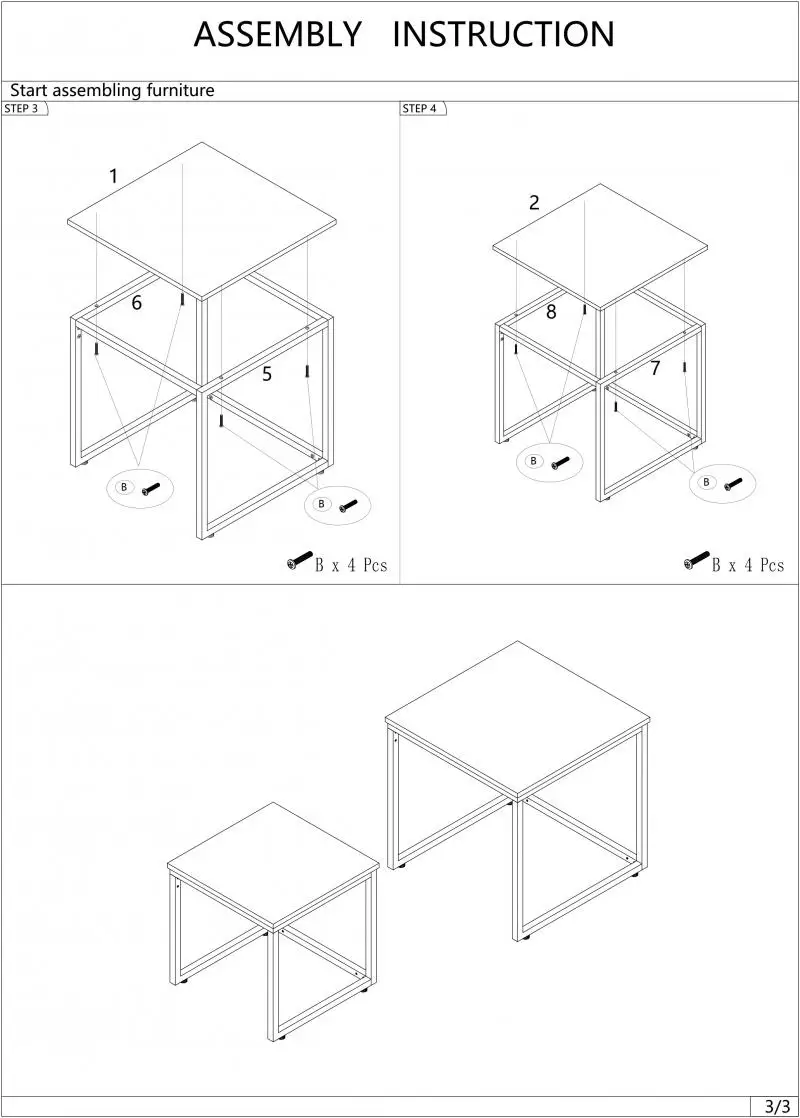 ASSEMBLY INSTRUCTION

Start assembling furniture

STEP 3

1

6

5

B

B

B x 4 Pcs

STEP 4

2

8

7

B

B

B x 4 Pcs

3/3