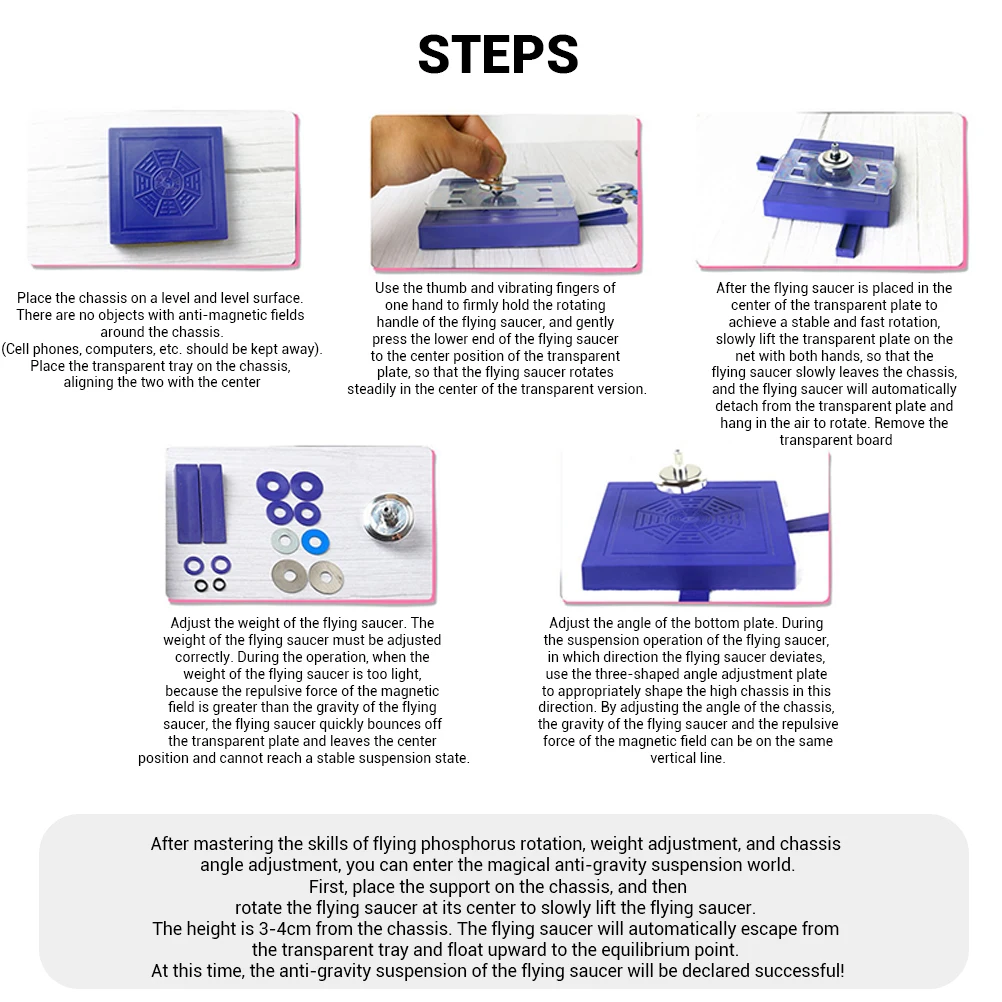 STEPS

Place the chassis on a level and level surface. There are no objects with anti-magnetic fields around the chassis. (Cell phones, computers, etc. should be kept away). Place the transparent tray on the chassis, aligning the two with the center

Use the thumb and vibrating fingers of one hand to firmly hold the rotating handle of the flying saucer, and gently press the lower end of the flying saucer to the center position of the transparent plate, so that the flying saucer rotates steadily in the center of the transparent version.

After the flying saucer is placed in the center of the transparent plate to achieve a stable and fast rotation, slowly lift the transparent plate on the net with both hands, so that the flying saucer slowly leaves the chassis, and the flying saucer will automatically detach from the transparent plate and hang in the air to rotate. Remove the transparent board

Adjust the weight of the flying saucer. The weight of the flying saucer must be adjusted correctly. During the operation, when the weight of the flying saucer is too light, because the repulsive force of the magnetic field is greater than the gravity of the flying saucer, the flying saucer quickly bounces off the transparent plate and leaves the center position and cannot reach a stable suspension state.

Adjust the angle of the bottom plate. During the suspension operation of the flying saucer, in which direction the flying saucer deviates, use the three-shaped angle adjustment plate to appropriately shape the high chassis in this direction. By adjusting the angle of the chassis, the gravity of the flying saucer and the repulsive force of the magnetic field can be on the same vertical line.

After mastering the skills of flying phosphorus rotation, weight adjustment, and chassis angle adjustment, you can enter the magical anti-gravity suspension world.
First, place the support on the chassis, and then
rotate the flying saucer at its center to slowly lift the flying saucer.
The height is 3-4cm from the chassis. The flying saucer will automatically escape from the transparent tray and float upward to the equilibrium point.
At this time, the anti-gravity suspension of the flying saucer will be declared successful!