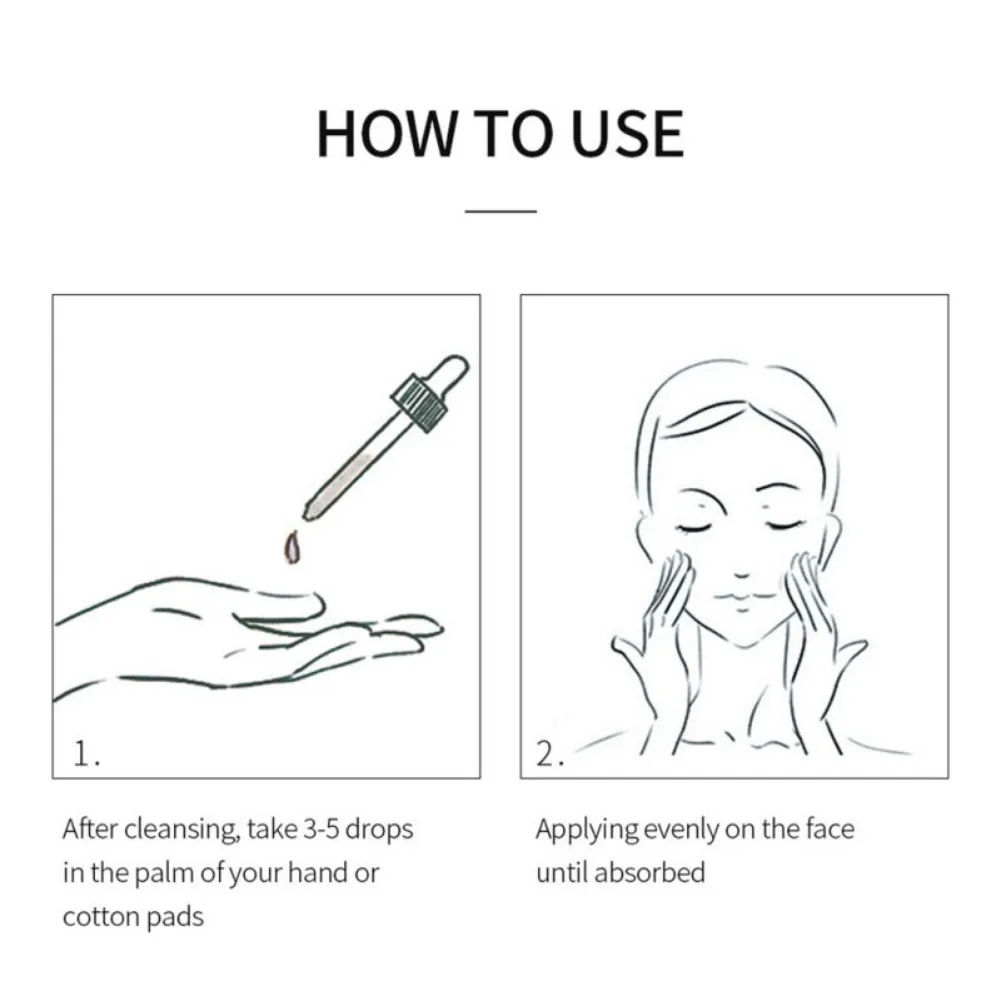 HOW TO USE

1.

After cleansing, take 3-5 drops in the palm of your hand or cotton pads

2.

Applying evenly on the face until absorbed