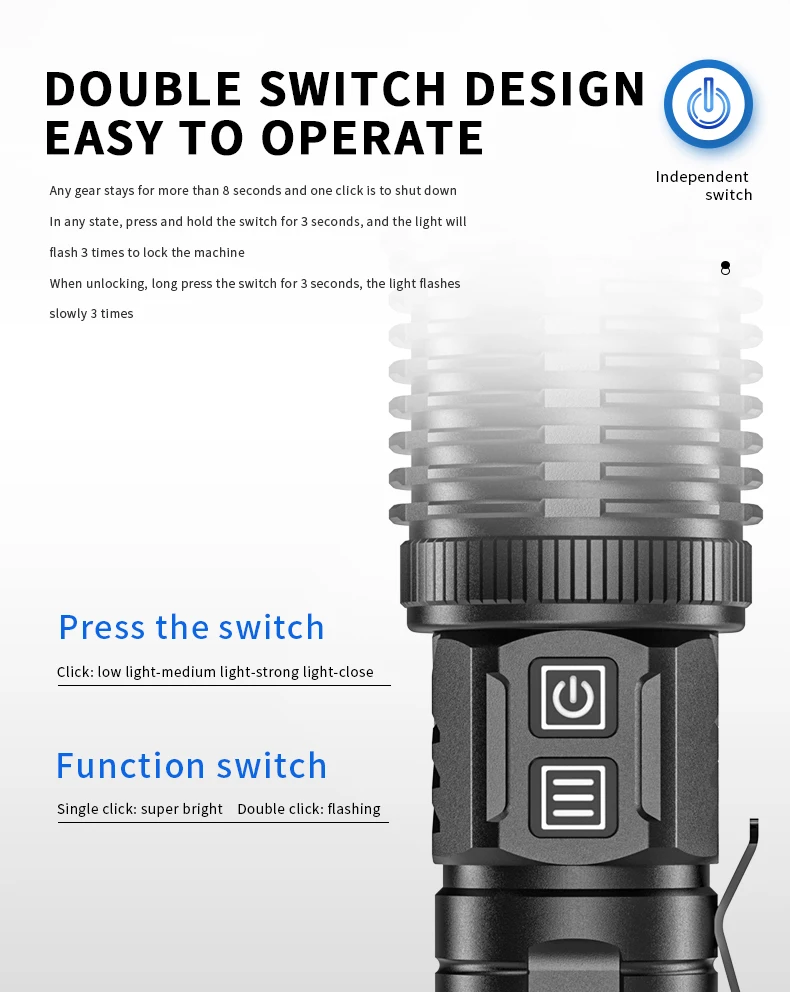 DOUBLE SWITCH DESIGN
EASY TO OPERATE

Independent switch

Any gear stays for more than 8 seconds and one click is to shut down

In any state, press and hold the switch for 3 seconds, and the light will flash 3 times to lock the machine

When unlocking, long press the switch for 3 seconds, the light flashes slowly 3 times

Press the switch

Click: low light-medium light-strong light-close

Function switch

Single click: super bright    Double click: flashing