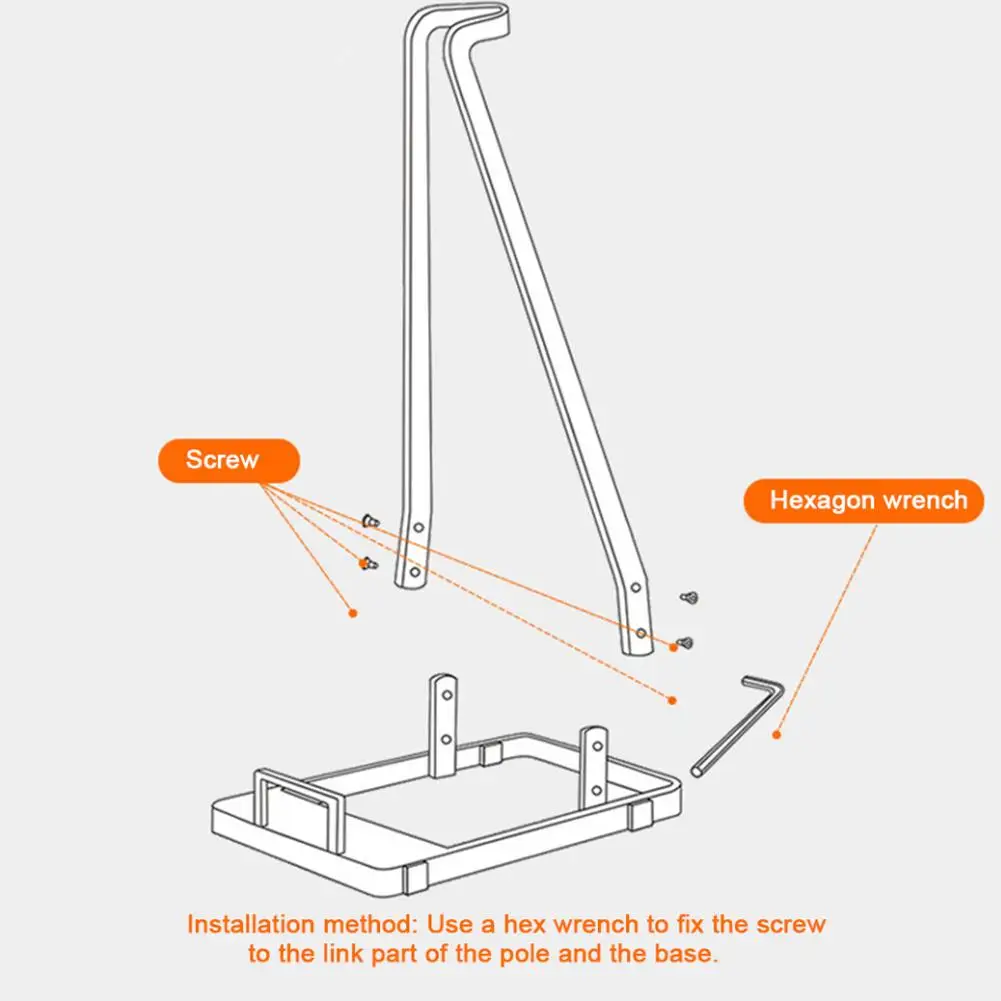 Screw

Hexagon wrench

Installation method: Use a hex wrench to fix the screw to the link part of the pole and the base.