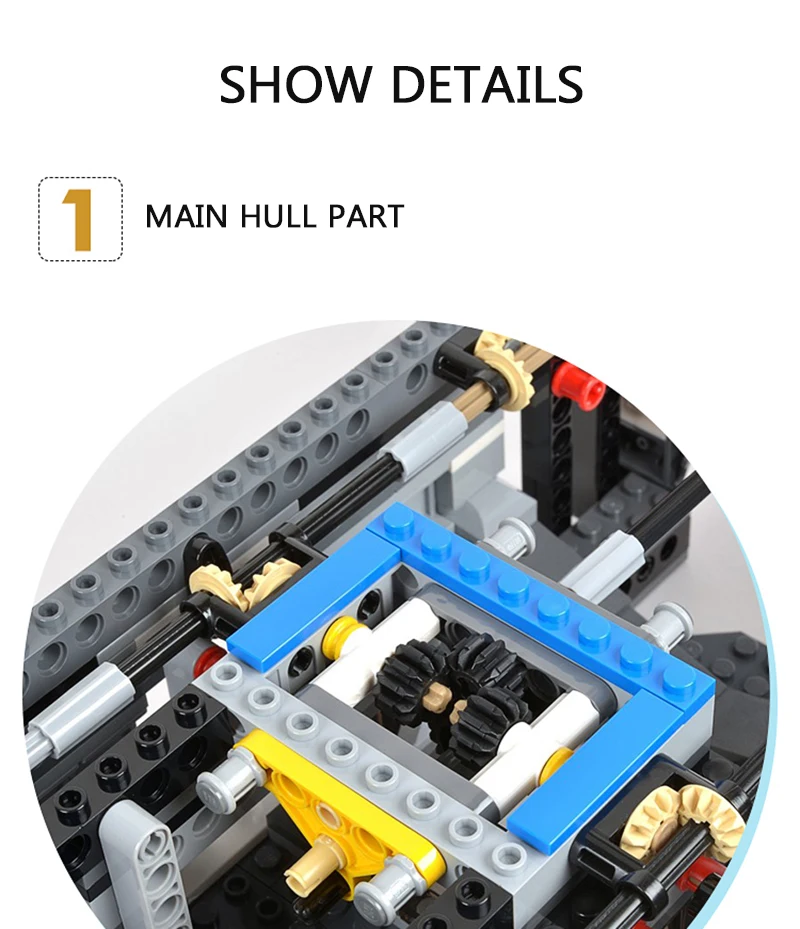 SHOW DETAILS

1 MAIN HULL PART