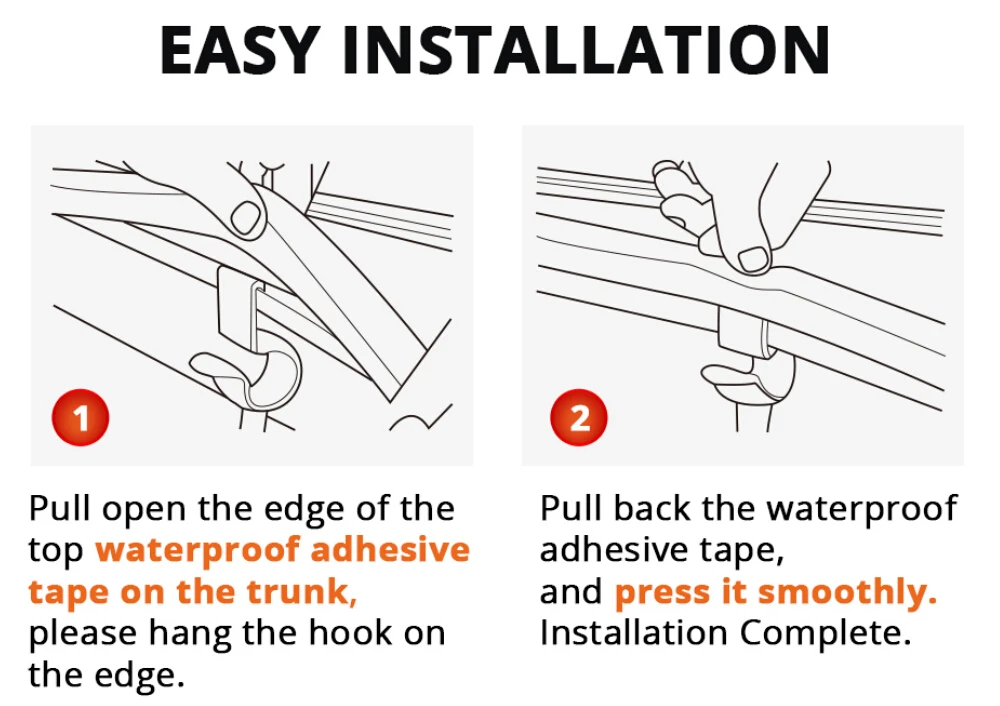 EASY INSTALLATION

1

Pull open the edge of the top waterproof adhesive tape on the trunk, please hang the hook on the edge.

2

Pull back the waterproof adhesive tape, and press it smoothly. Installation Complete.