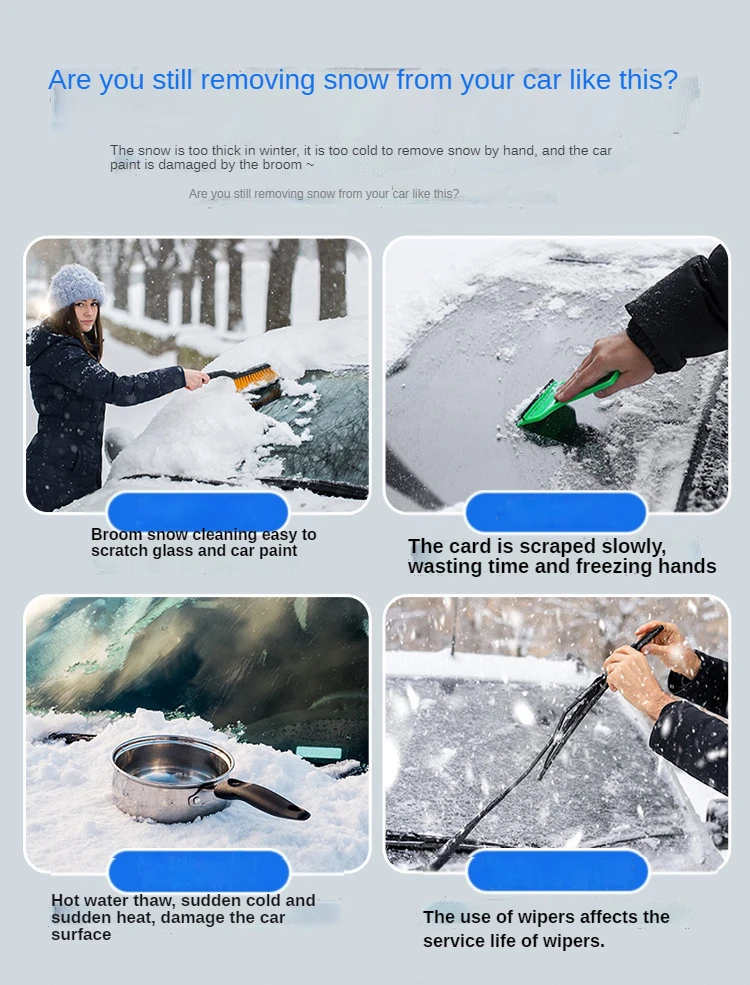 Are you still removing snow from your car like this?

The snow is too thick in winter, it is too cold to remove snow by hand, and the car paint is damaged by the broom ~

Are you still removing snow from your car like this?

Broom snow cleaning easy to scratch glass and car paint

The card is scraped slowly, wasting time and freezing hands

Hot water thaw, sudden cold and sudden heat, damage the car surface

The use of wipers affects the service life of wipers.