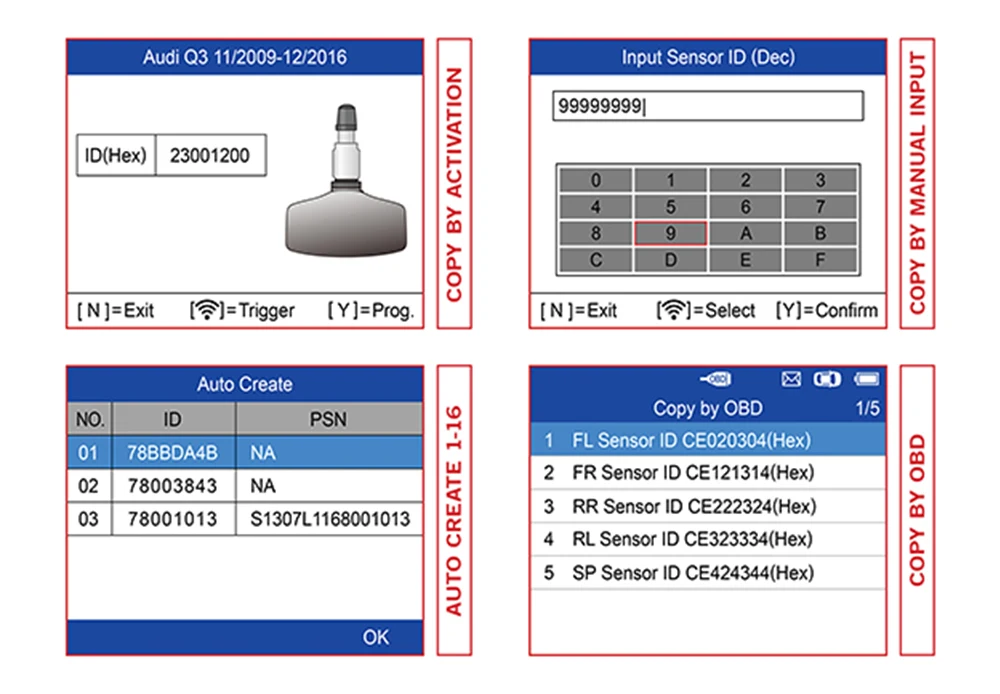 Audi Q3 11/2009-12/2016

| ID(Hex) | 23001200 |
|---|---|

[ N ]=Exit [ ]=Trigger [ Y ]=Prog.

COPY BY ACTIVATION

Input Sensor ID (Dec)

99999999

| 0 | 1 | 2 | 3 |
|---|---|---|---|
| 4 | 5 | 6 | 7 |
| 8 | 9 | A | B |
| C | D | E | F |

[ N ]=Exit [ ]=Select [Y]=Confirm

COPY BY MANUAL INPUT

Auto Create

| NO. | ID | PSN |
|---|---|---|
| 01 | 78BBDA4B | NA |
| 02 | 78003843 | NA |
| 03 | 78001013 | S1307L1168001013 |

OK

AUTO CREATE 1-16

Copy by OBD 1/5

1 FL Sensor ID CE020304(Hex)
2 FR Sensor ID CE121314(Hex)
3 RR Sensor ID CE222324(Hex)
4 RL Sensor ID CE323334(Hex)
5 SP Sensor ID CE424344(Hex)

COPY BY OBD