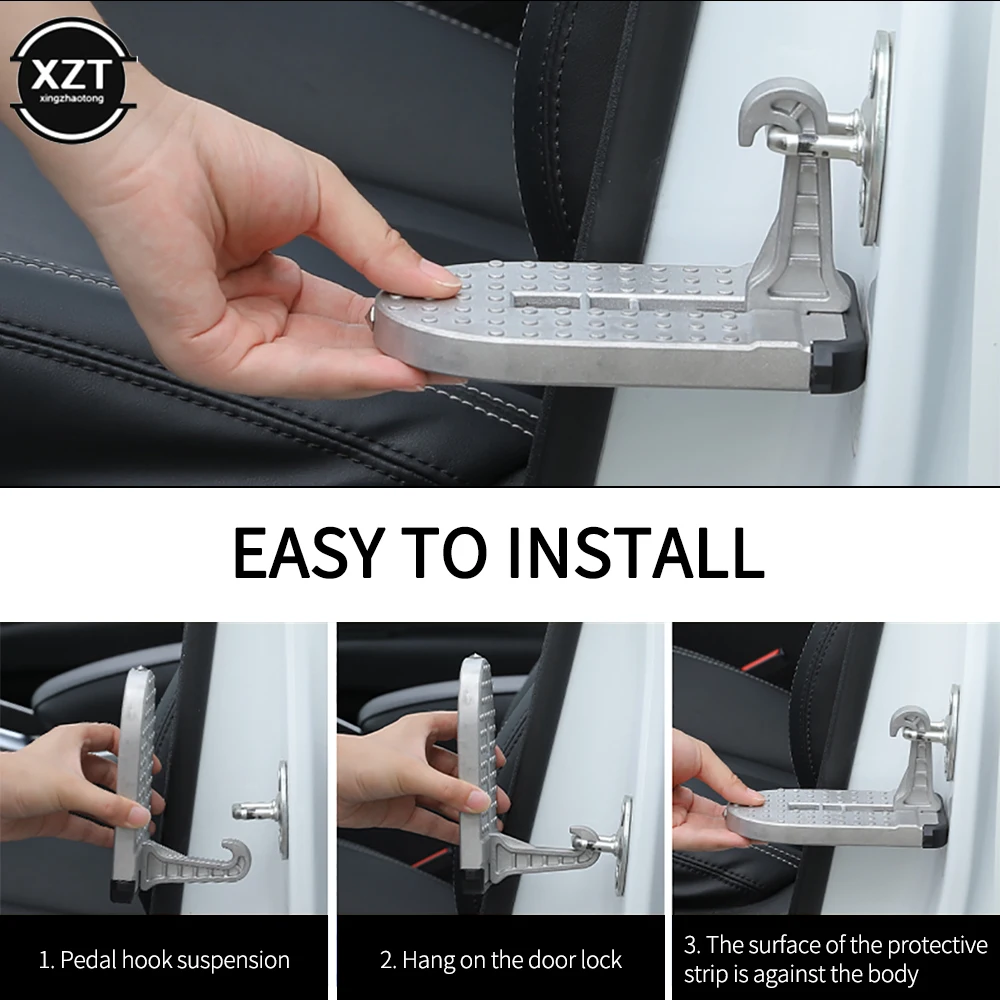 XZT
xingzhaotong

EASY TO INSTALL

1. Pedal hook suspension

2. Hang on the door lock

3. The surface of the protective strip is against the body