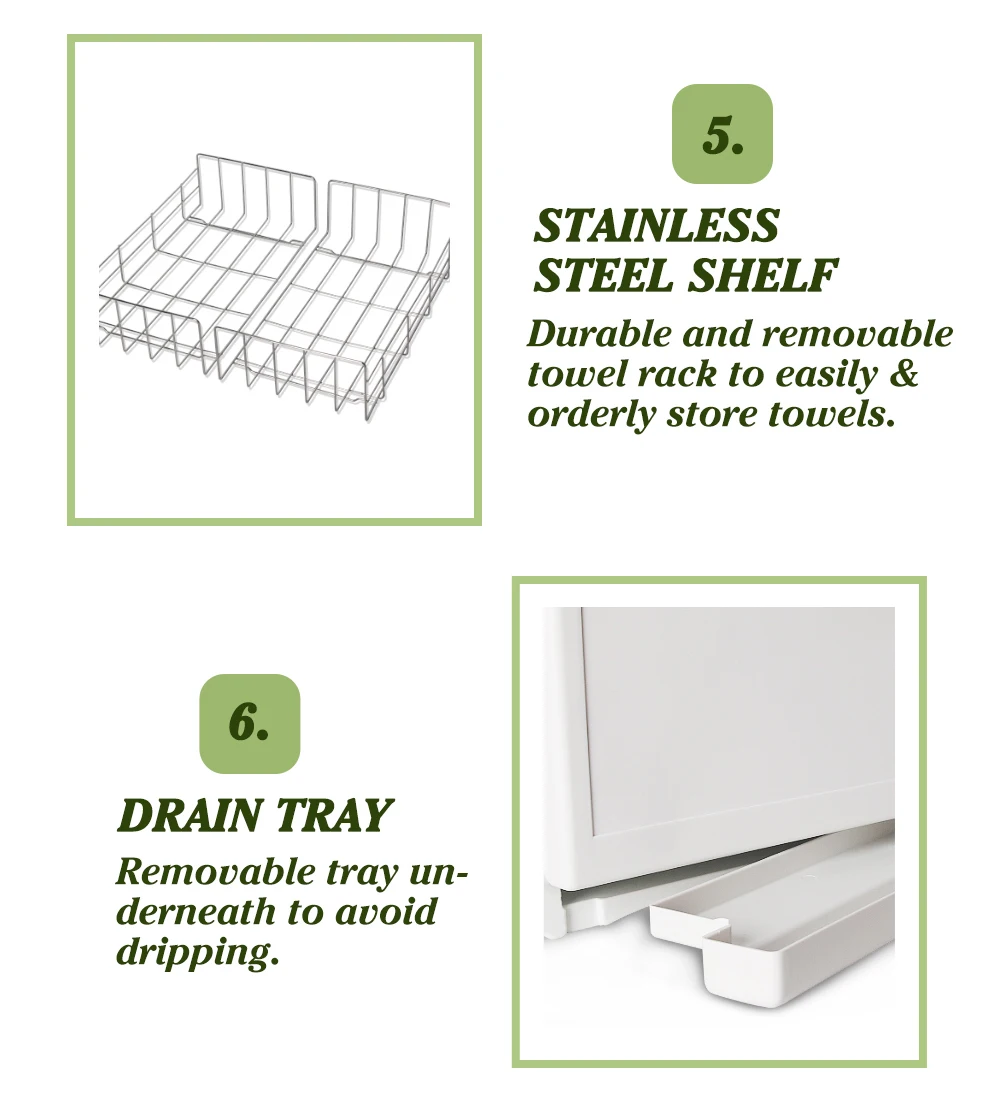 5.

STAINLESS STEEL SHELF

Durable and removable towel rack to easily & orderly store towels.

6.

DRAIN TRAY

Removable tray underneath to avoid dripping.