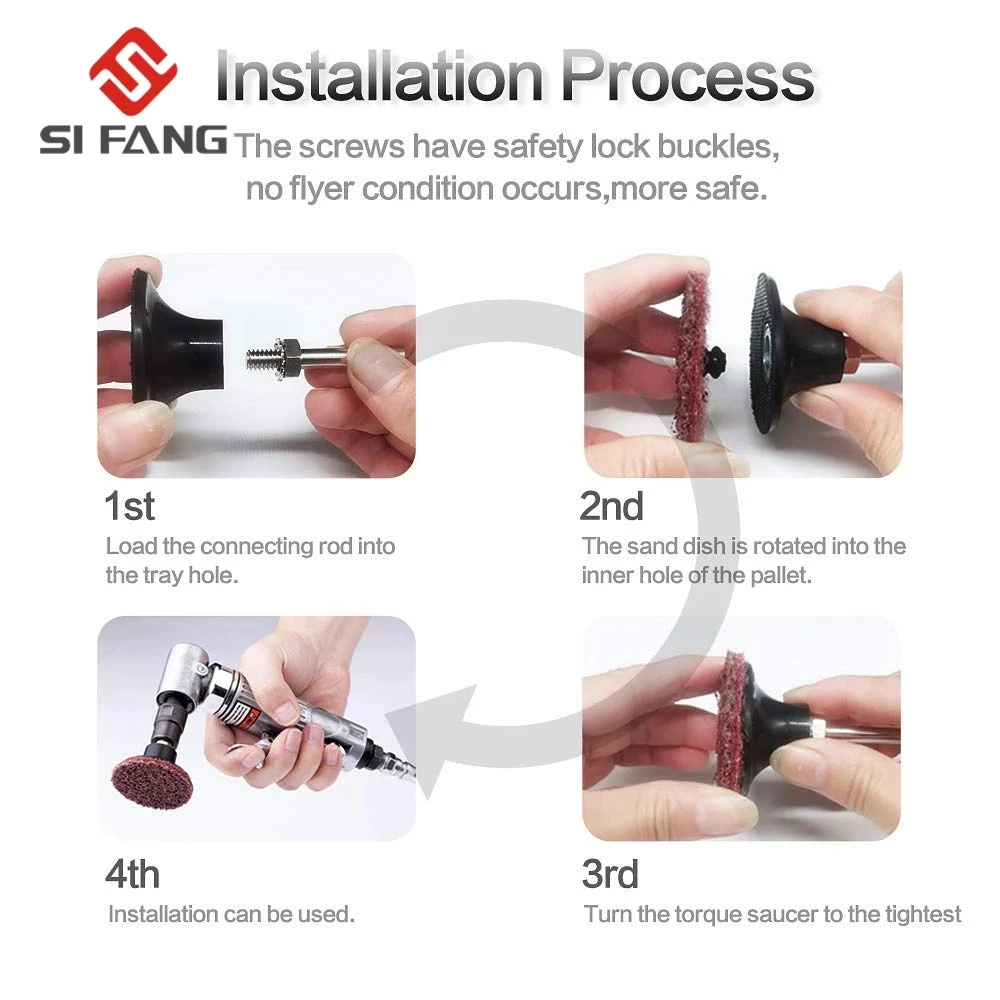 SI FANG

Installation Process

The screws have safety lock buckles, no flyer condition occurs,more safe.

1st
Load the connecting rod into the tray hole.

2nd
The sand dish is rotated into the inner hole of the pallet.

4th
Installation can be used.

3rd
Turn the torque saucer to the tightest