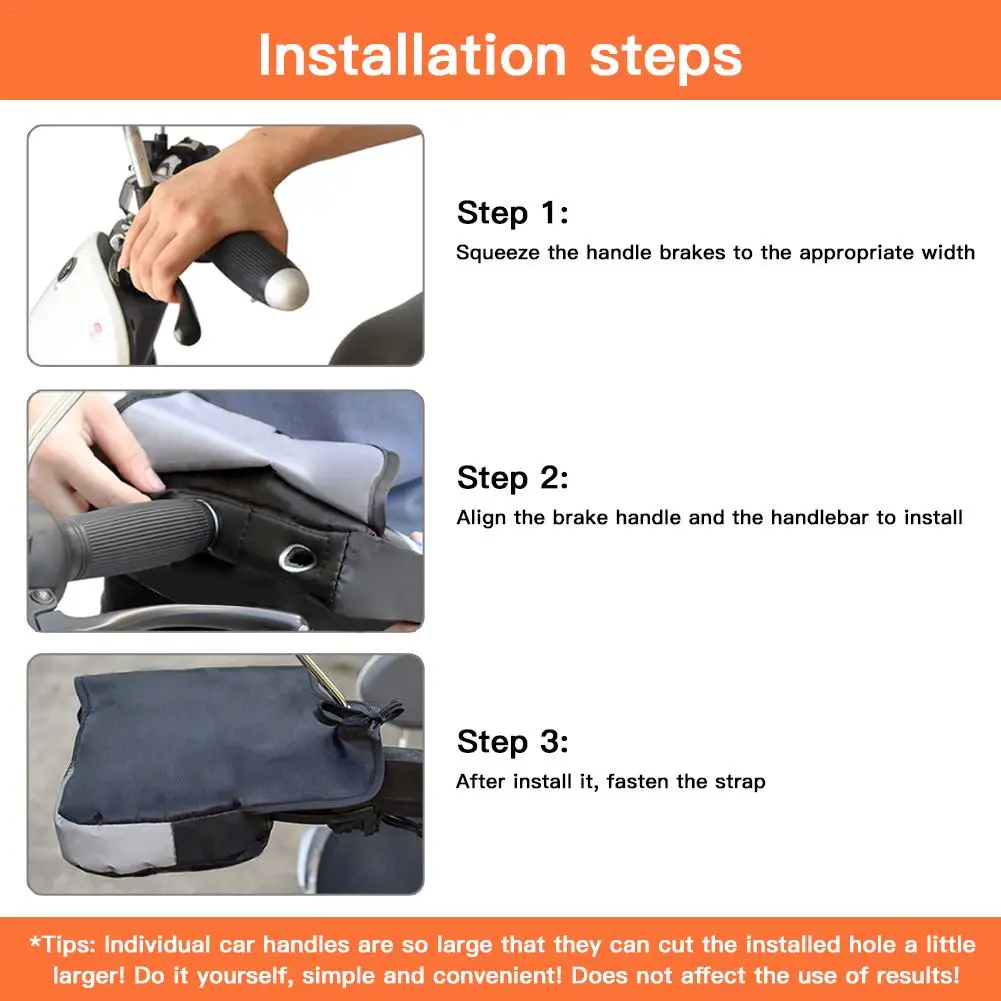 Installation steps

Step 1:
Squeeze the handle brakes to the appropriate width

Step 2:
Align the brake handle and the handlebar to install

Step 3:
After install it, fasten the strap

*Tips: Individual car handles are so large that they can cut the installed hole a little larger! Do it yourself, simple and convenient! Does not affect the use of results!