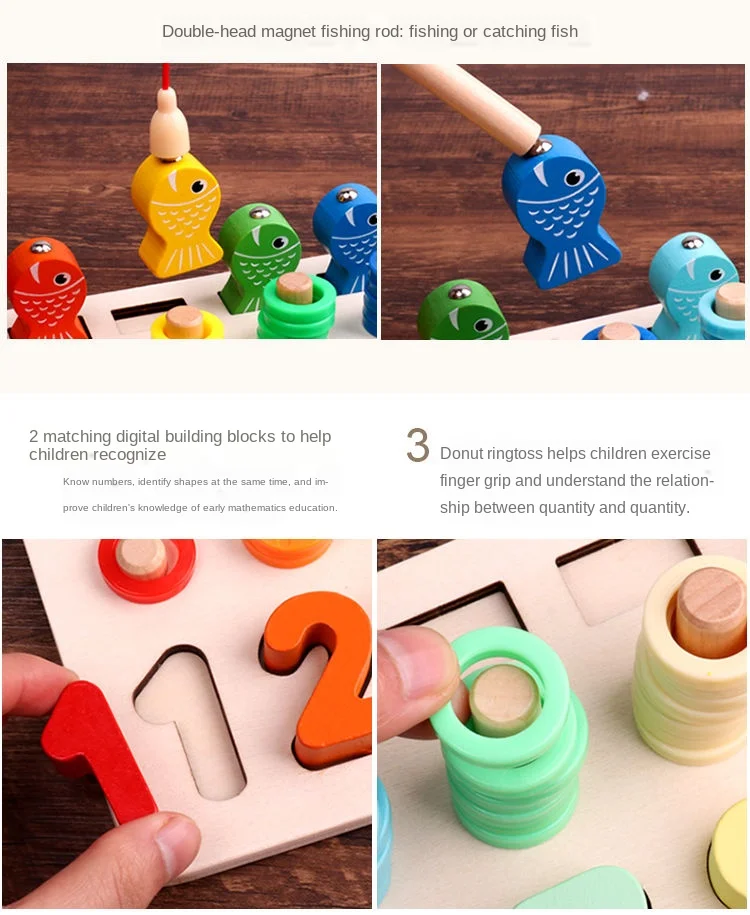 Double-head magnet fishing rod: fishing or catching fish

2 matching digital building blocks to help children recognize

Know numbers, identify shapes at the same time, and improve children's knowledge of early mathematics education.

3 Donut ringtoss helps children exercise finger grip and understand the relationship between quantity and quantity.

1

2