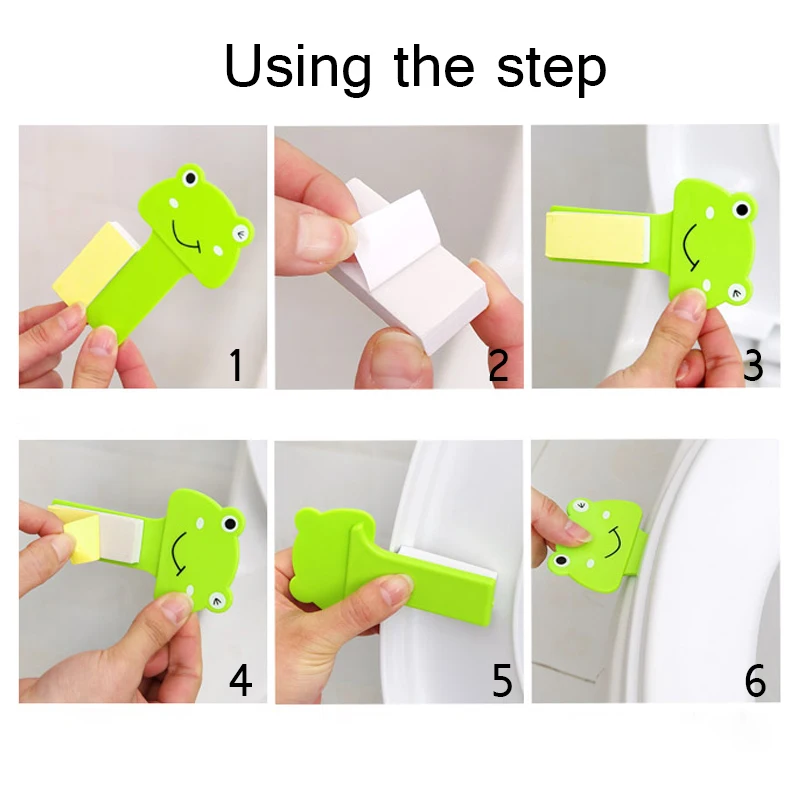 Using the step

1

2

3

4

5

6