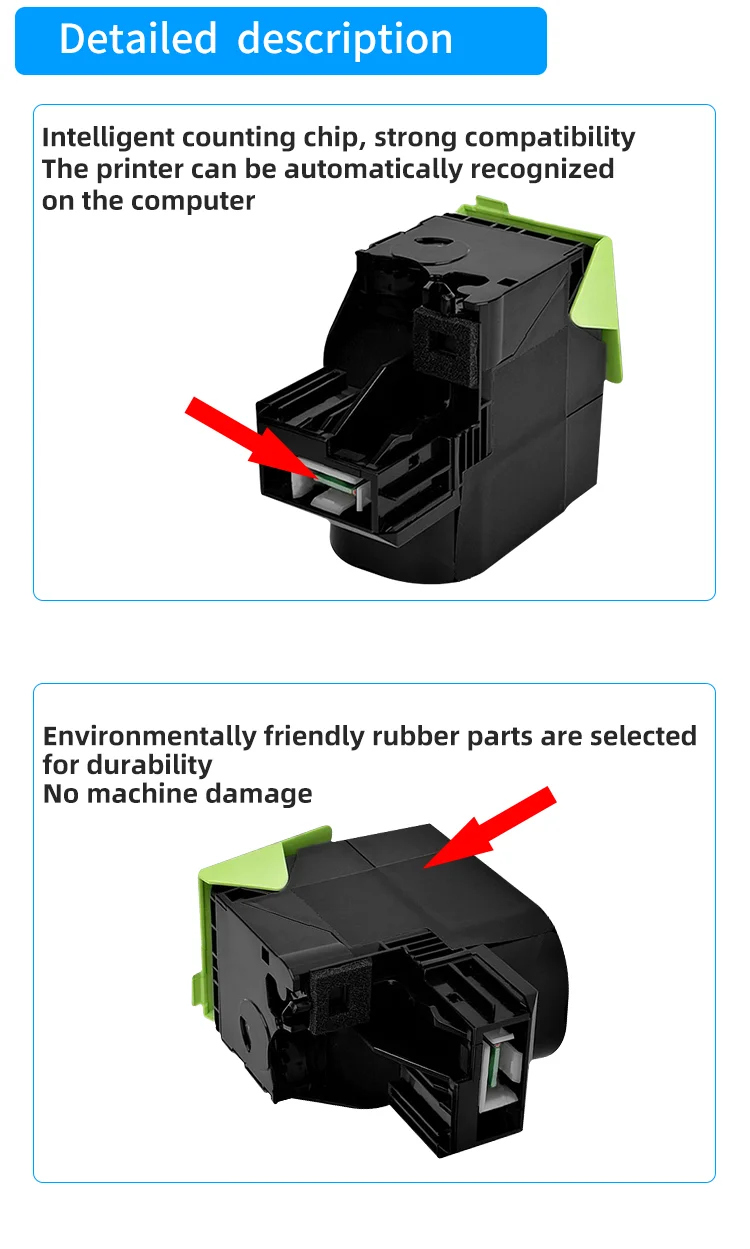 Detailed description

Intelligent counting chip, strong compatibility
The printer can be automatically recognized on the computer

Environmentally friendly rubber parts are selected for durability
No machine damage