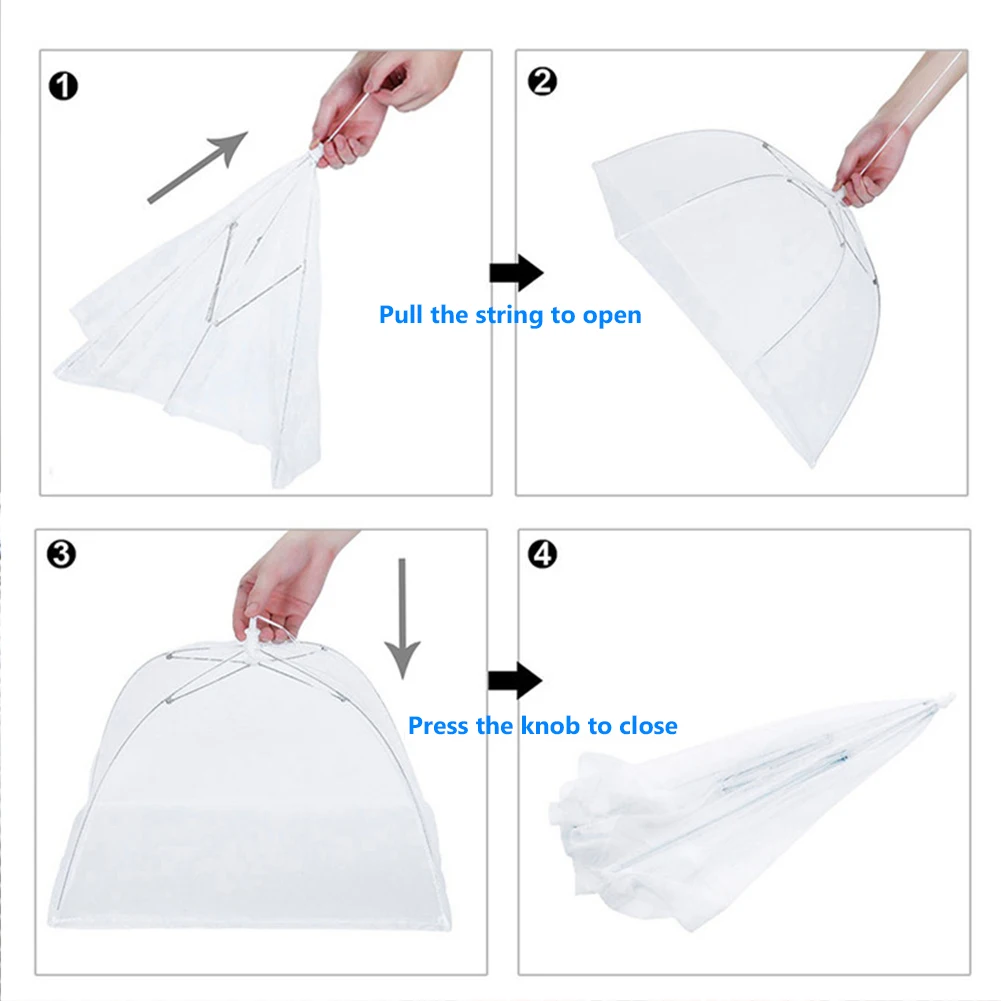 ❶

❷

Pull the string to open

❸

❹

Press the knob to close