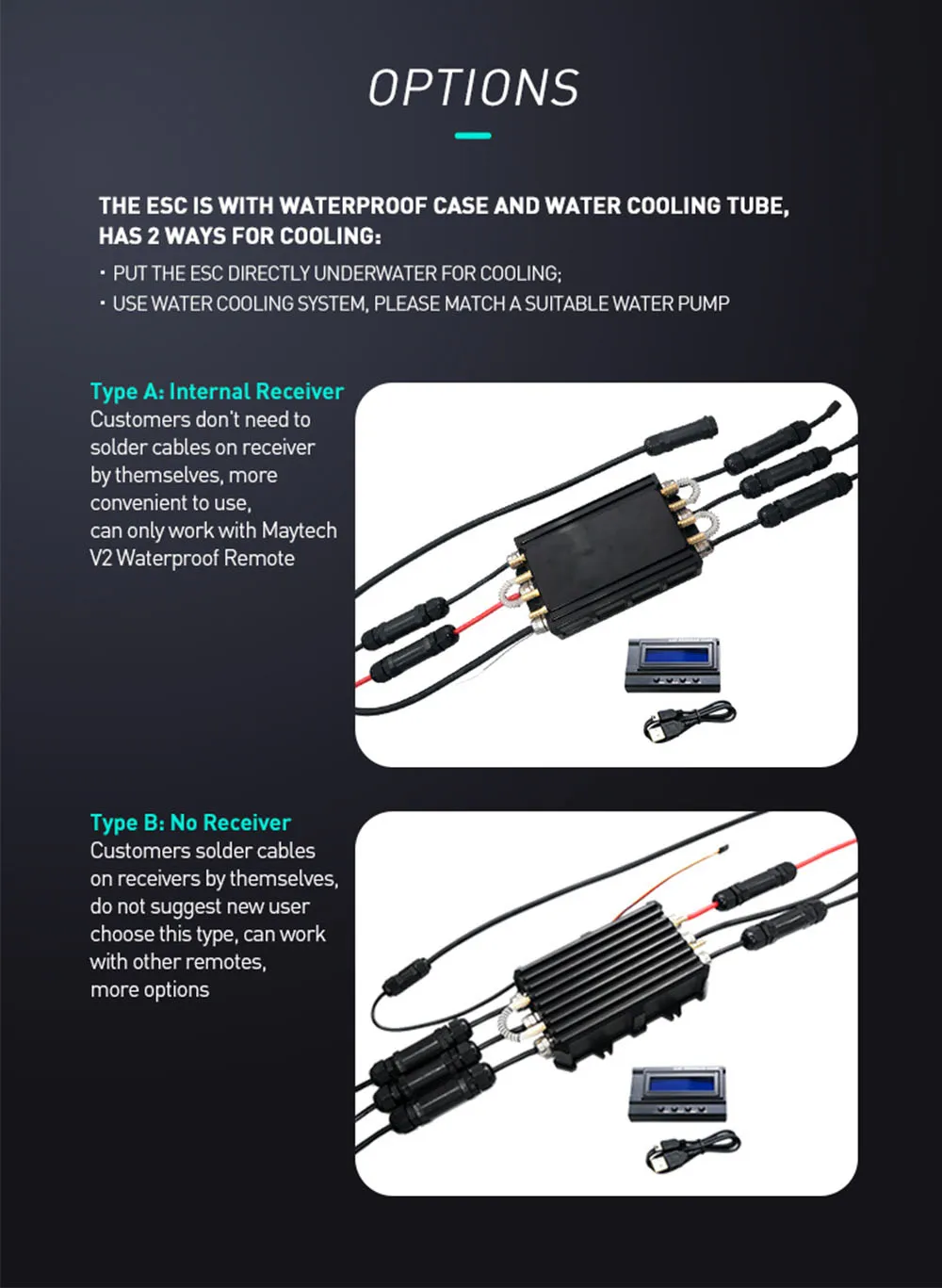 OPTIONS

THE ESC IS WITH WATERPROOF CASE AND WATER COOLING TUBE, HAS 2 WAYS FOR COOLING:

· PUT THE ESC DIRECTLY UNDERWATER FOR COOLING;
· USE WATER COOLING SYSTEM, PLEASE MATCH A SUITABLE WATER PUMP

Type A: Internal Receiver
Customers don't need to solder cables on receiver by themselves, more convenient to use, can only work with Maytech V2 Waterproof Remote

Type B: No Receiver
Customers solder cables on receivers by themselves, do not suggest new user choose this type, can work with other remotes, more options