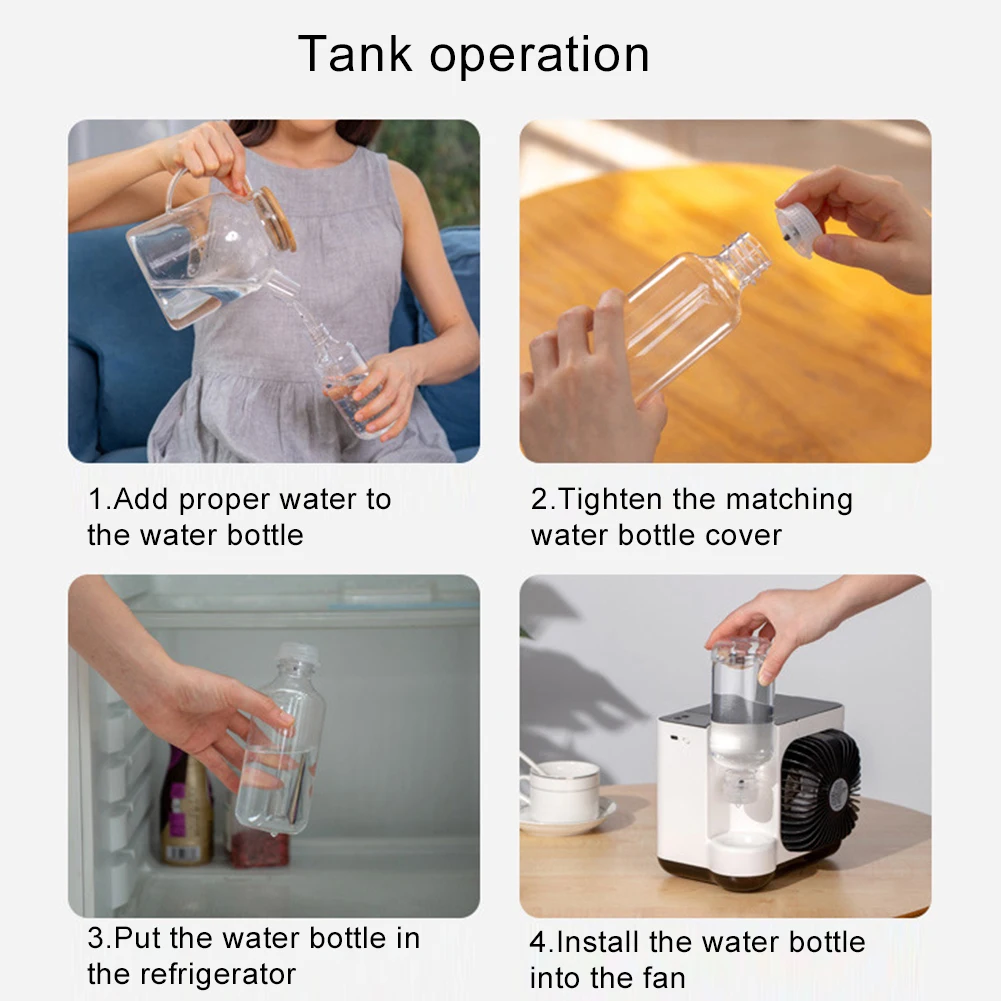 Tank operation

1.Add proper water to the water bottle

2.Tighten the matching water bottle cover

3.Put the water bottle in the refrigerator

4.Install the water bottle into the fan