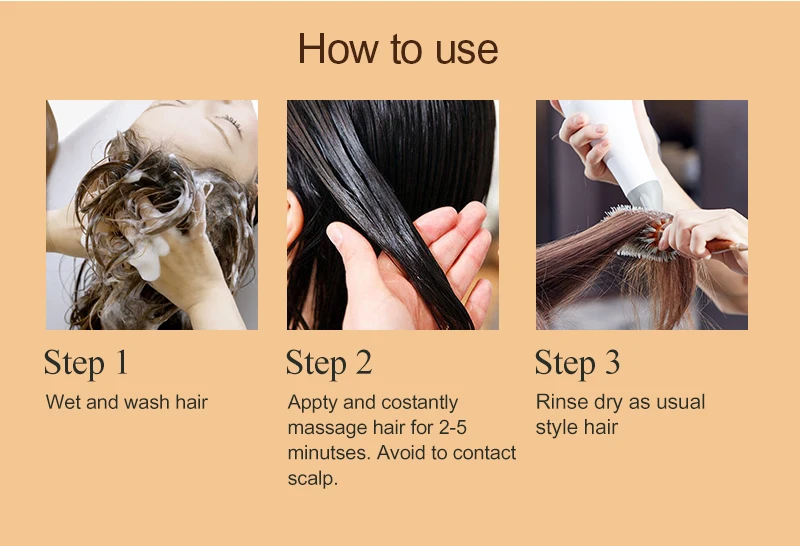 How to use

Step 1

Wet and wash hair

Step 2

Appty and costantly massage hair for 2-5 minutses. Avoid to contact scalp.

Step 3

Rinse dry as usual style hair