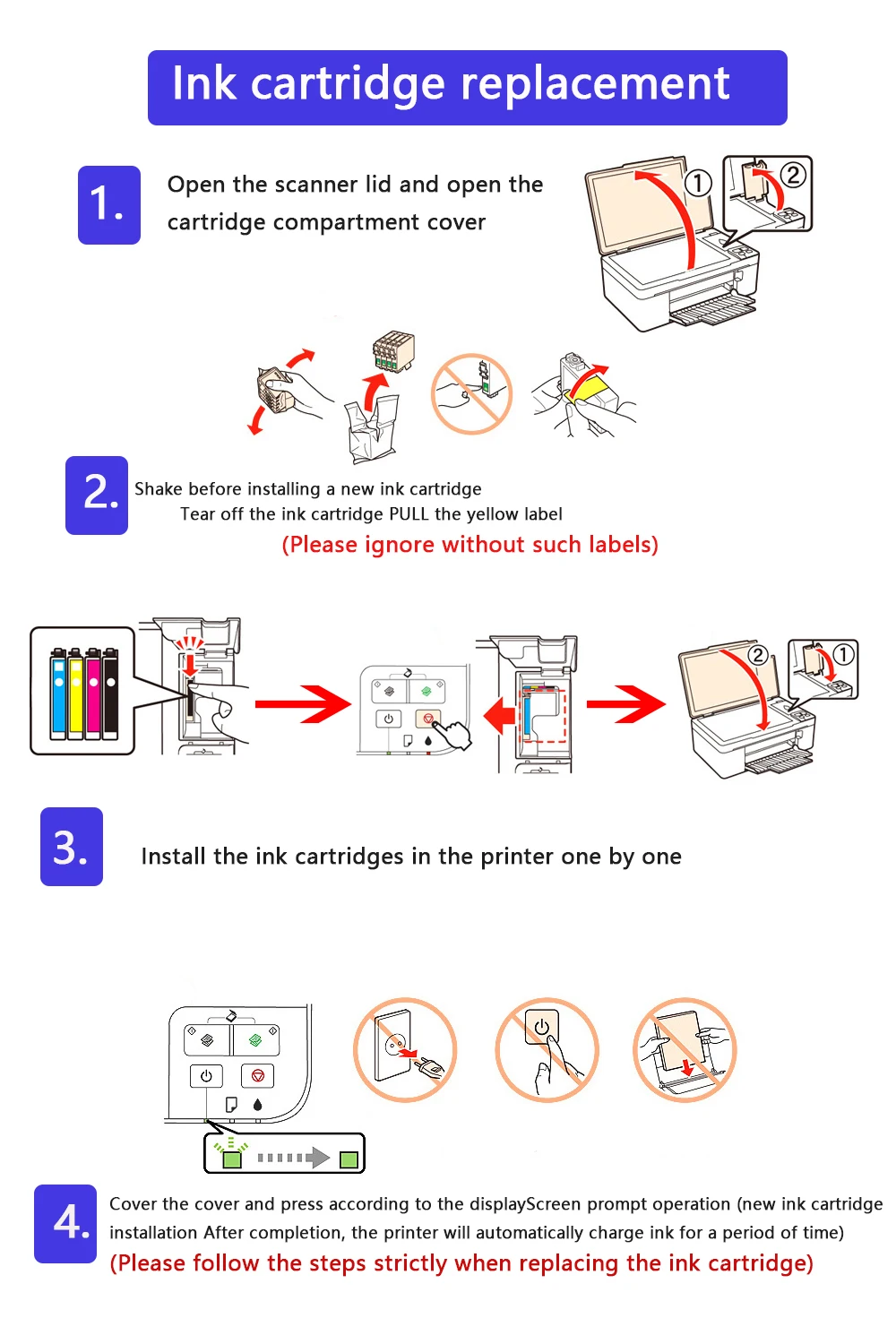 Ink cartridge replacement

1.

Open the scanner lid and open the cartridge compartment cover

①

②

2.

Shake before installing a new ink cartridge

Tear off the ink cartridge PULL the yellow label

(Please ignore without such labels)

②

①

3.

Install the ink cartridges in the printer one by one

4.

Cover the cover and press according to the displayScreen prompt operation (new ink cartridge installation After completion, the printer will automatically charge ink for a period of time)

(Please follow the steps strictly when replacing the ink cartridge)