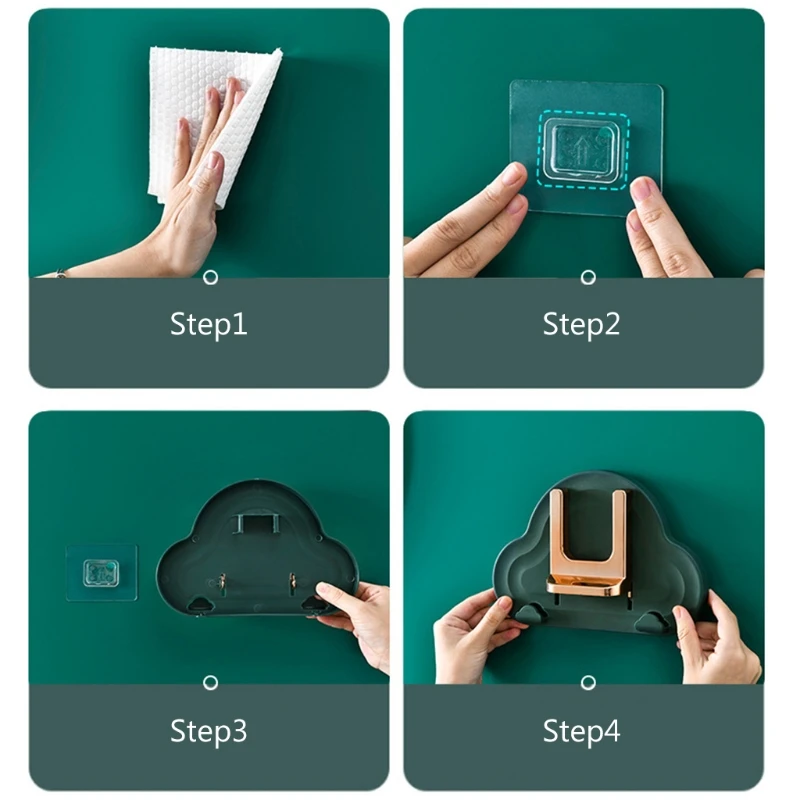 Step1

Step2

Step3

Step4