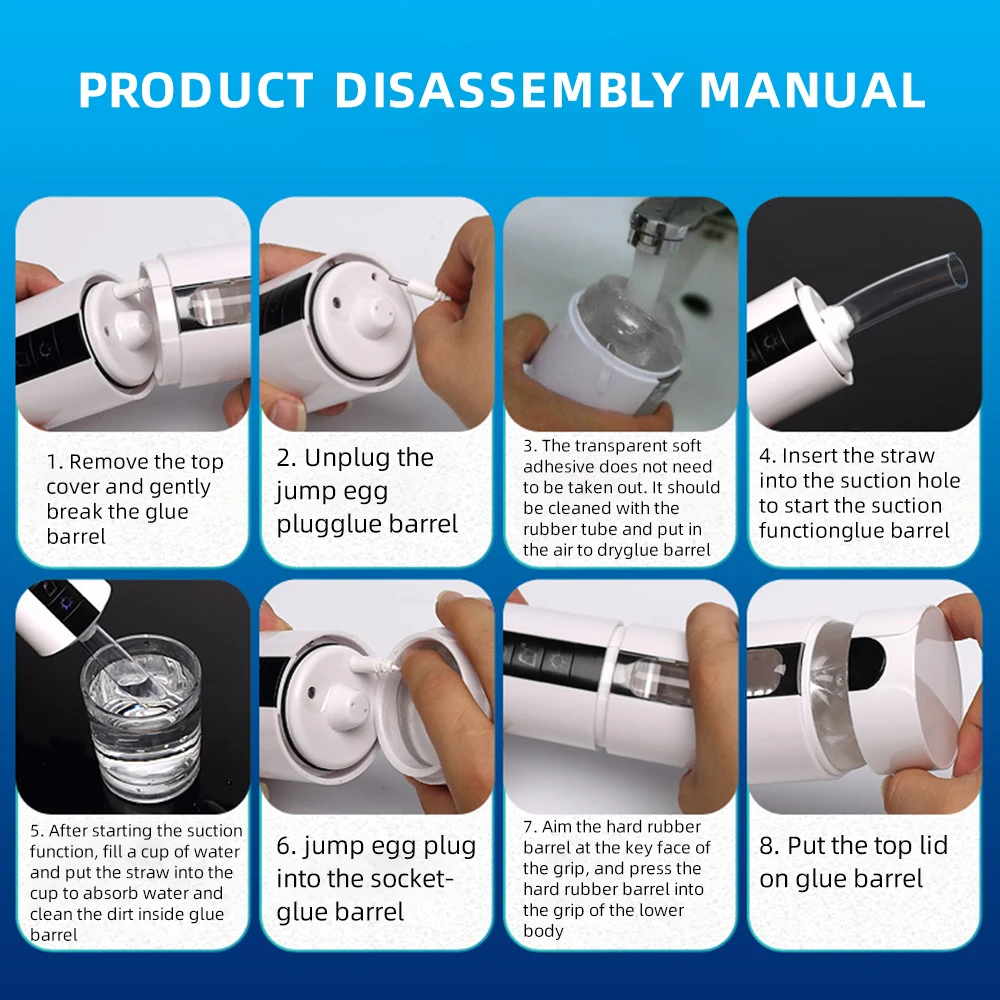 PRODUCT DISASSEMBLY MANUAL

1. Remove the top cover and gently break the glue barrel

2. Unplug the jump egg plugglue barrel

3. The transparent soft adhesive does not need to be taken out. It should be cleaned with the rubber tube and put in the air to dryglue barrel

4. Insert the straw into the suction hole to start the suction functionglue barrel

5. After starting the suction function, fill a cup of water and put the straw into the cup to absorb water and clean the dirt inside glue barrel

6. jump egg plug into the socket-glue barrel

7. Aim the hard rubber barrel at the key face of the grip, and press the hard rubber barrel into the grip of the lower body

8. Put the top lid on glue barrel