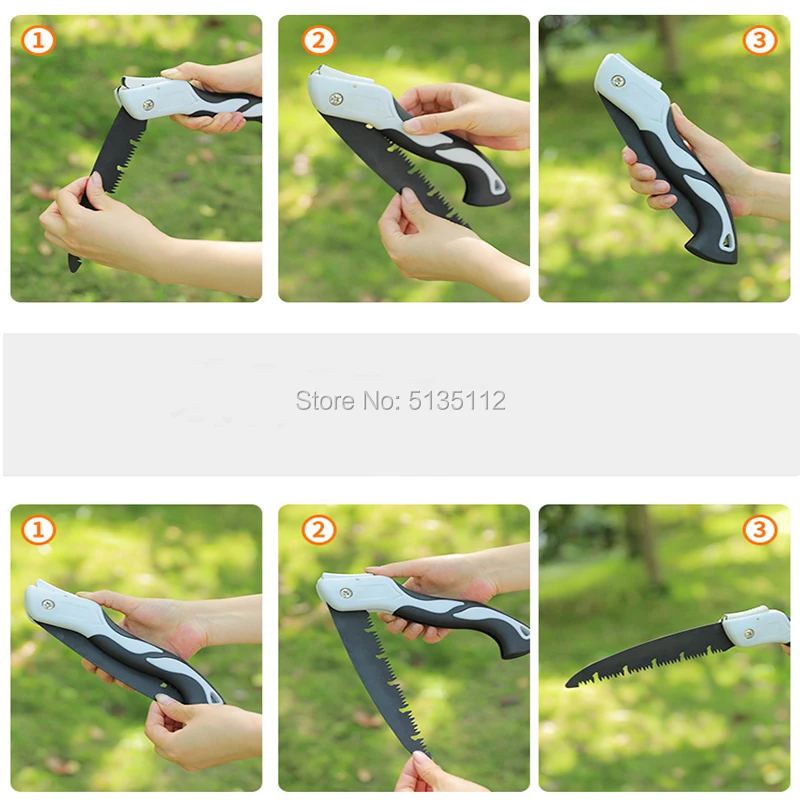 1
2
3

Store No: 5135112

1
2
3