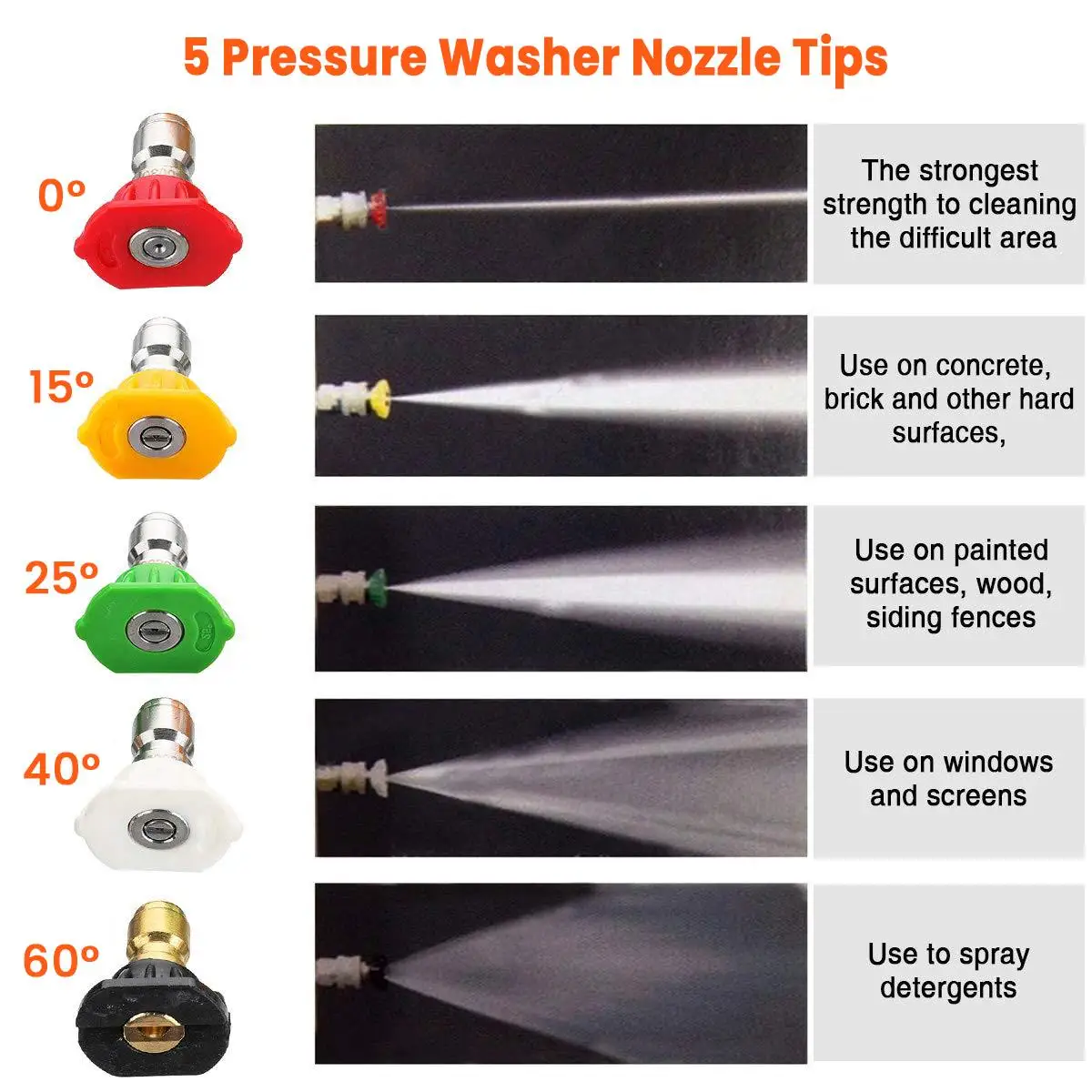 5 Pressure Washer Nozzle Tips

0°

The strongest strength to cleaning the difficult area

15°

Use on concrete, brick and other hard surfaces,

25°

Use on painted surfaces, wood, siding fences

40°

Use on windows and screens

60°

Use to spray detergents