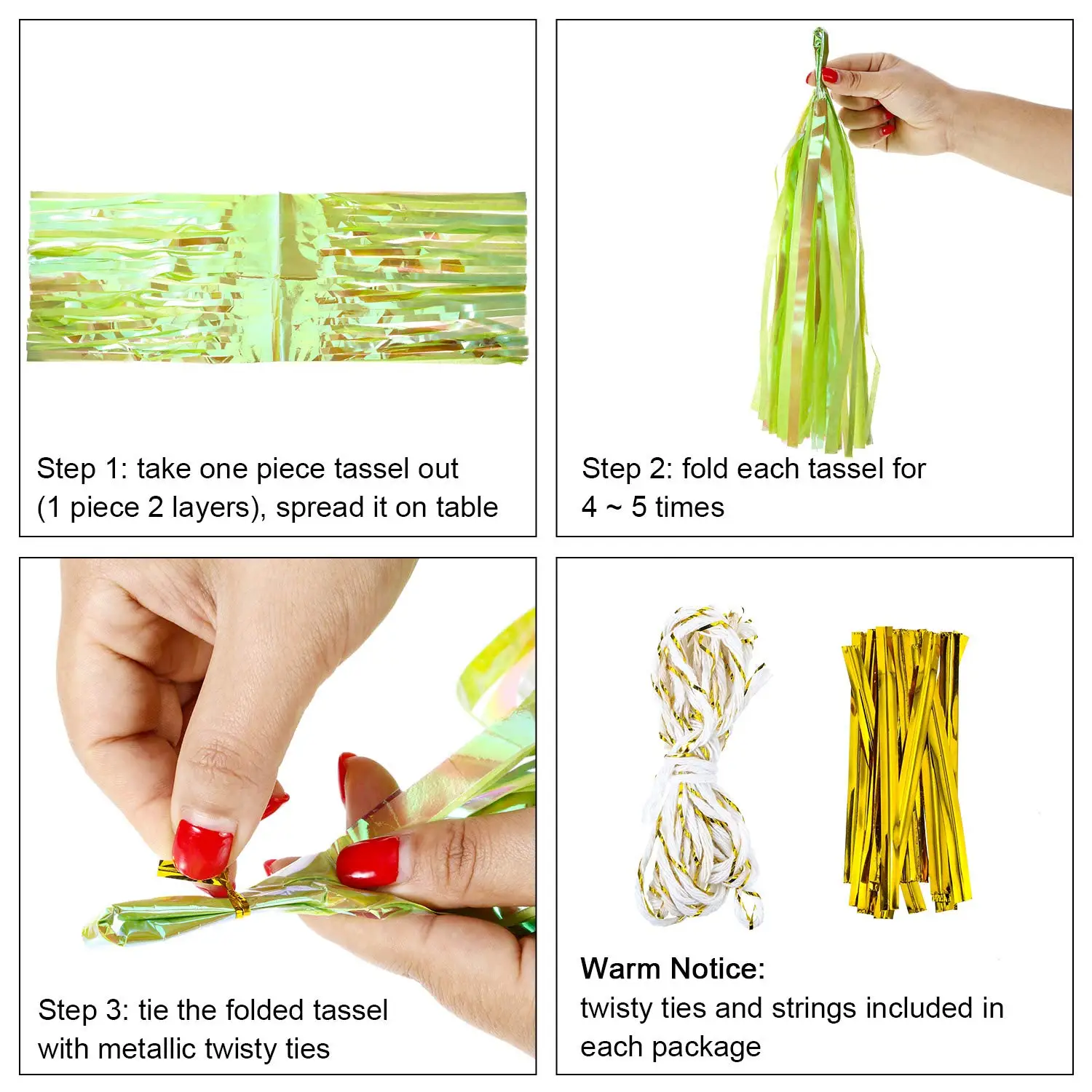 Step 1: take one piece tassel out (1 piece 2 layers), spread it on table

Step 2: fold each tassel for 4 ~ 5 times

Step 3: tie the folded tassel with metallic twisty ties

Warm Notice:
twisty ties and strings included in each package