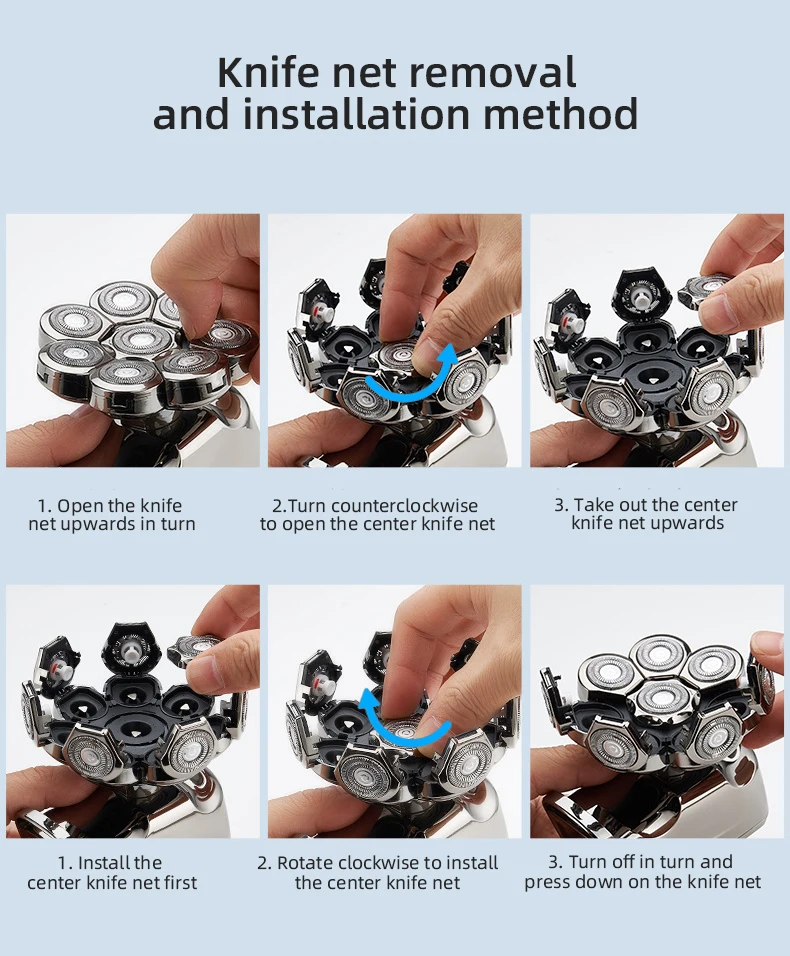 Knife net removal and installation method

1. Open the knife net upwards in turn

2.Turn counterclockwise to open the center knife net

3. Take out the center knife net upwards

1. Install the center knife net first

2. Rotate clockwise to install the center knife net

3. Turn off in turn and press down on the knife net