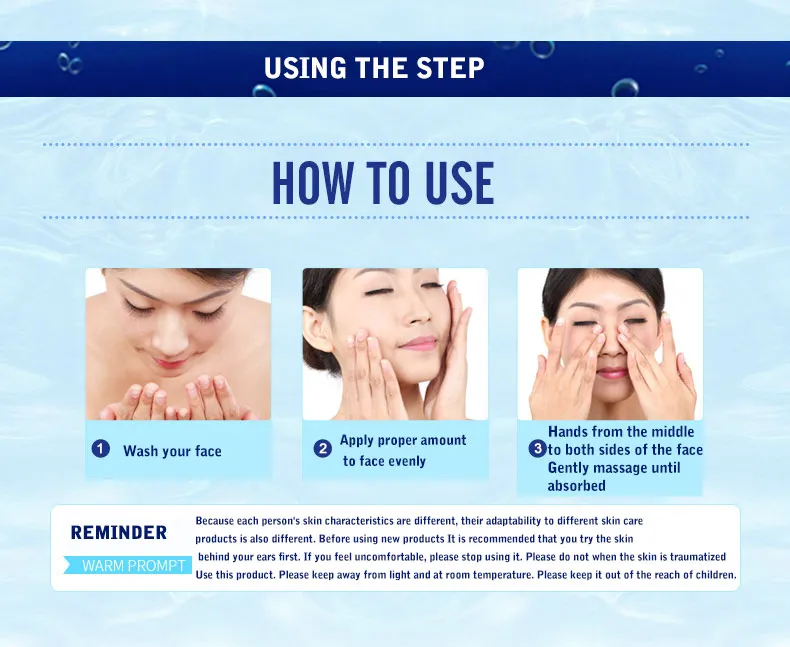 USING THE STEP

HOW TO USE

1 Wash your face

2 Apply proper amount to face evenly

3 Hands from the middle to both sides of the face Gently massage until absorbed

REMINDER

WARM PROMPT

Because each person's skin characteristics are different, their adaptability to different skin care products is also different. Before using new products It is recommended that you try the skin behind your ears first. If you feel uncomfortable, please stop using it. Please do not when the skin is traumatized Use this product. Please keep away from light and at room temperature. Please keep it out of the reach of children.