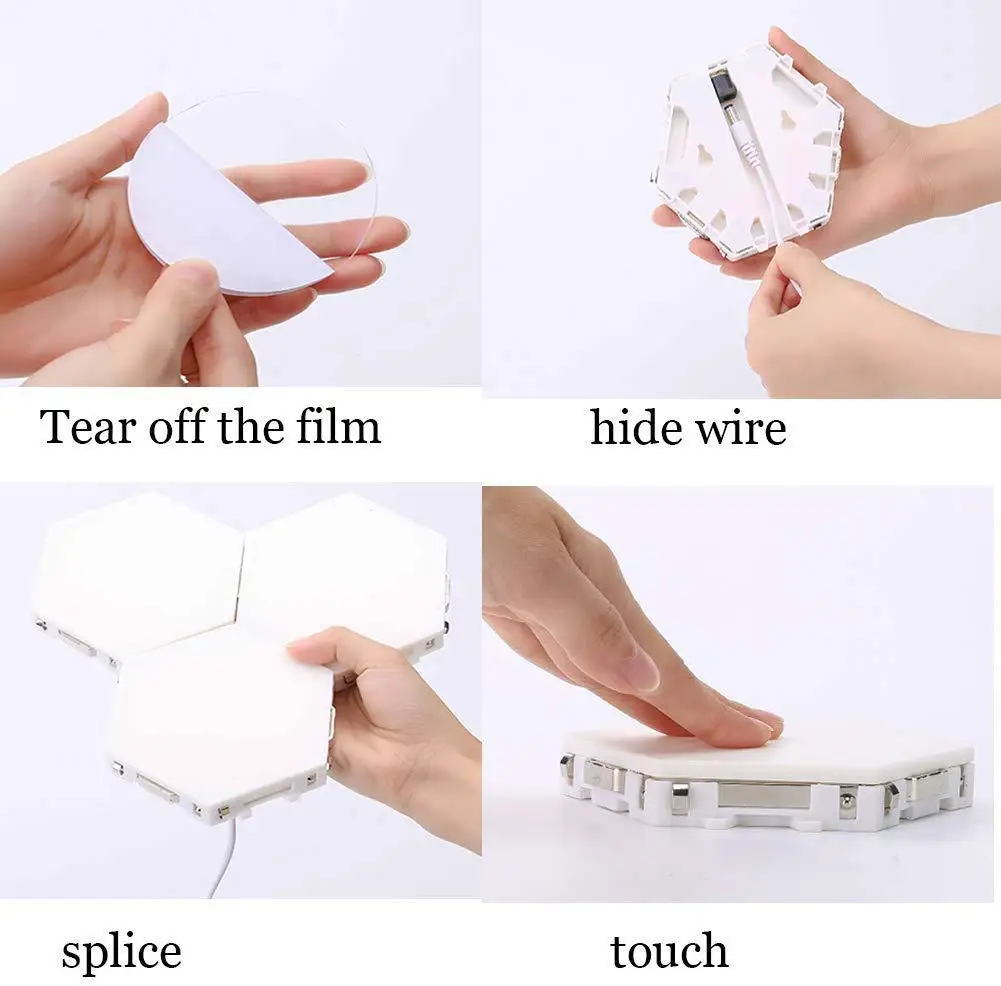 Tear off the film

hide wire

splice

touch