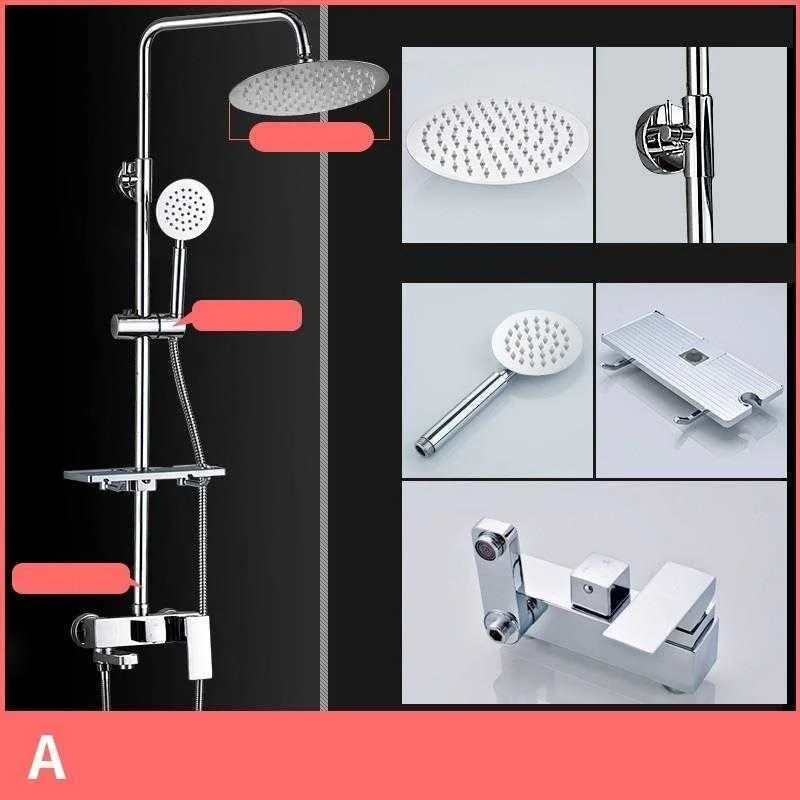 A