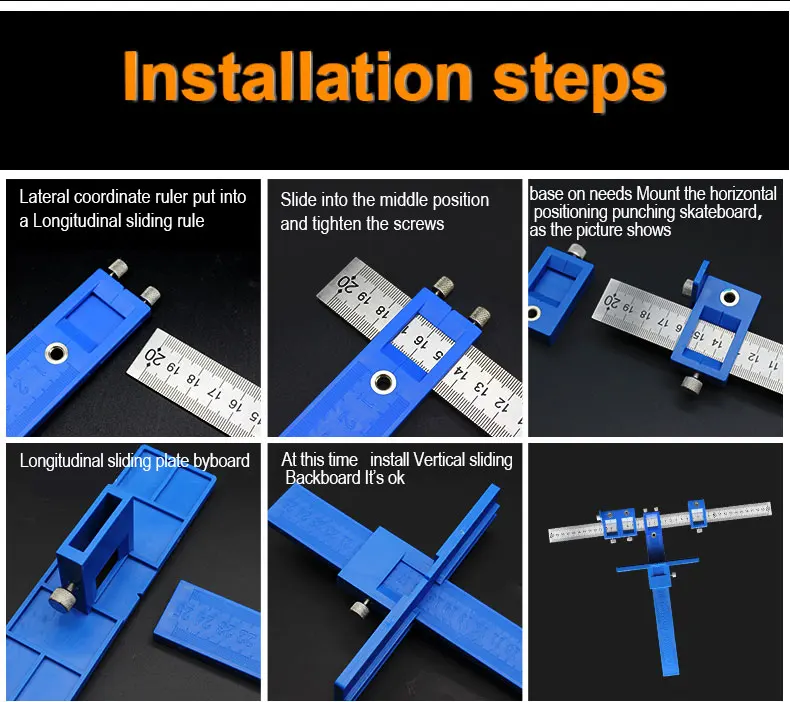 Installation steps

Lateral coordinate ruler put into a Longitudinal sliding rule

Slide into the middle position and tighten the screws

base on needs Mount the horizontal positioning punching skateboard, as the picture shows

Longitudinal sliding plate byboard

At this time install Vertical sliding Backboard It's ok