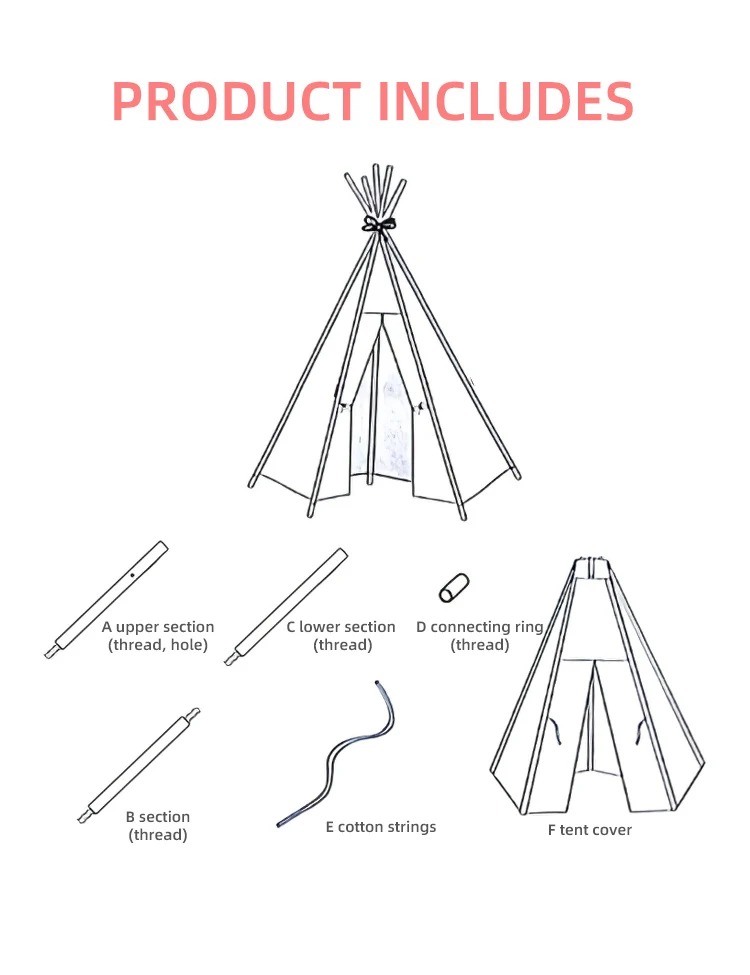 PRODUCT INCLUDES

A upper section (thread, hole)

C lower section (thread)

D connecting ring (thread)

B section (thread)

E cotton strings

F tent cover