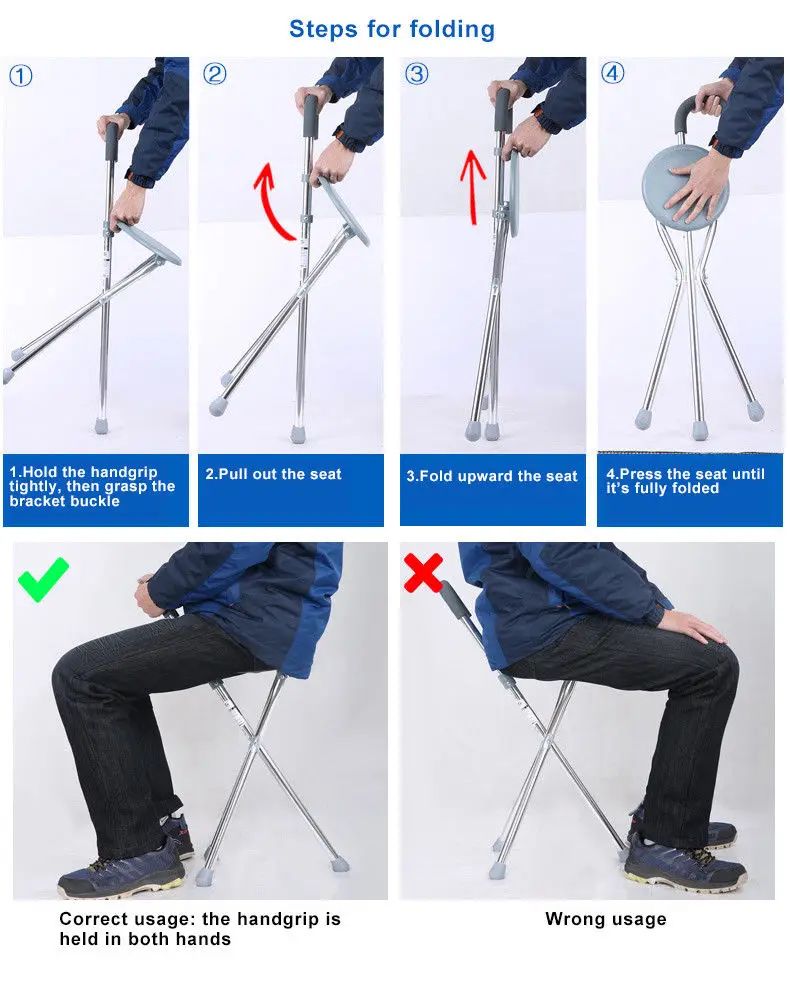 Steps for folding

①

②

③

④

1.Hold the handgrip tightly, then grasp the bracket buckle

2.Pull out the seat

3.Fold upward the seat

4.Press the seat until it's fully folded

Correct usage: the handgrip is held in both hands

Wrong usage