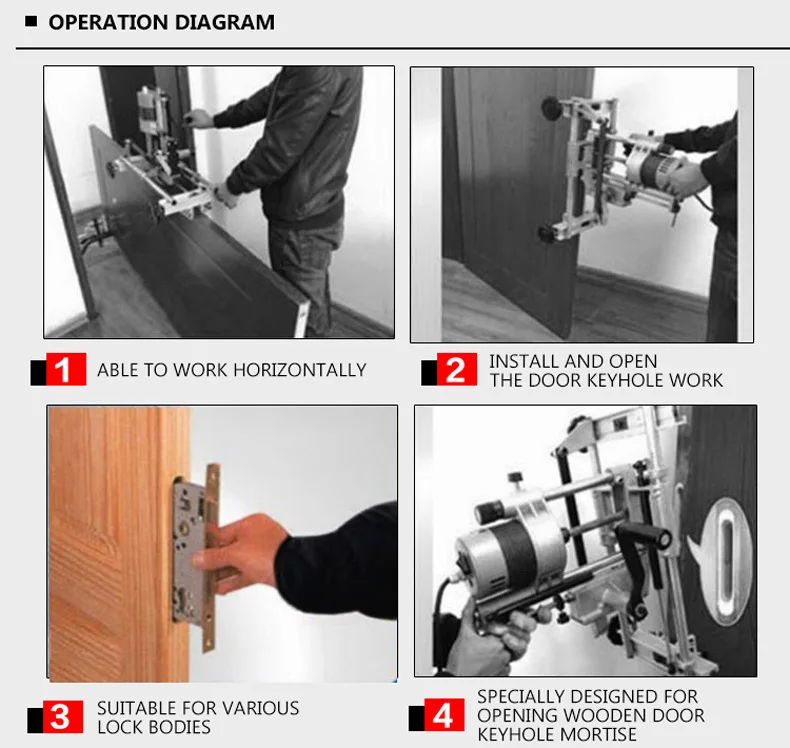 OPERATION DIAGRAM

1 ABLE TO WORK HORIZONTALLY

2 INSTALL AND OPEN THE DOOR KEYHOLE WORK

3 SUITABLE FOR VARIOUS LOCK BODIES

4 SPECIALLY DESIGNED FOR OPENING WOODEN DOOR KEYHOLE MORTISE