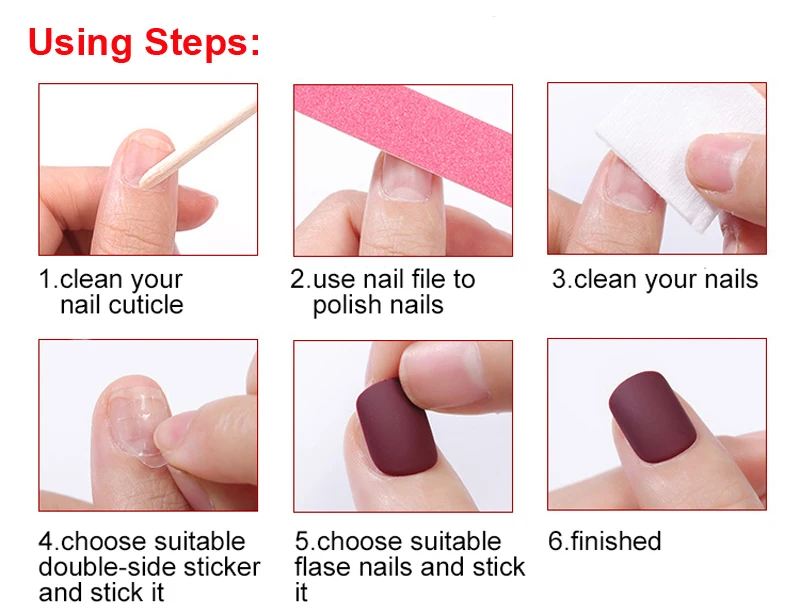 Using Steps:

1.clean your nail cuticle

2.use nail file to polish nails

3.clean your nails

4.choose suitable double-side sticker and stick it

5.choose suitable flase nails and stick it

6.finished