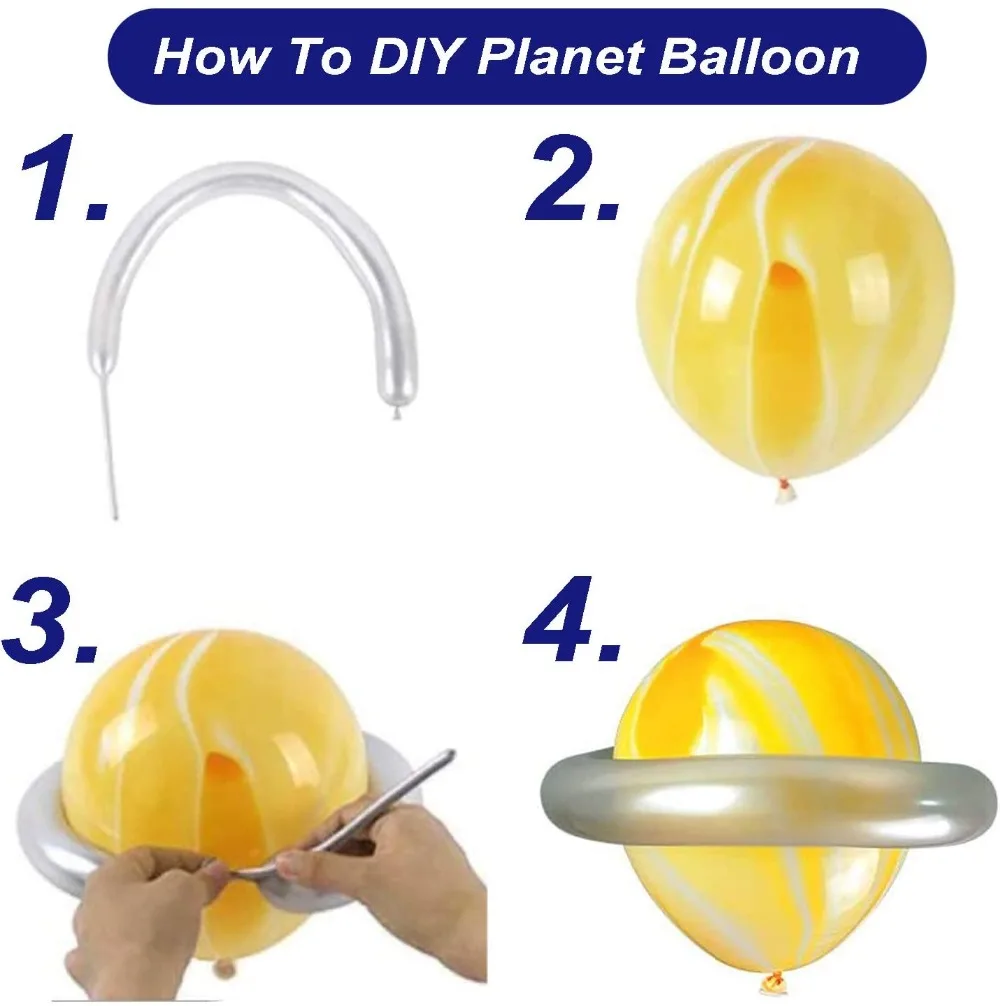 How To DIY Planet Balloon

1.

2.

3.

4.