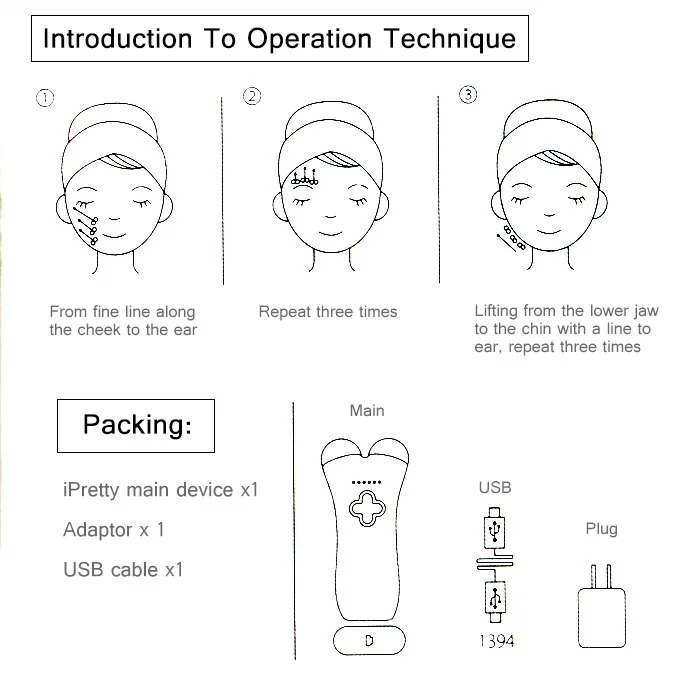 Introduction To Operation Technique

①

From fine line along the cheek to the ear

②

Repeat three times

③

Lifting from the lower jaw to the chin with a line to ear, repeat three times

Packing:

iPretty main device x1

Adaptor x 1

USB cable x1

Main

D

USB

1394

Plug