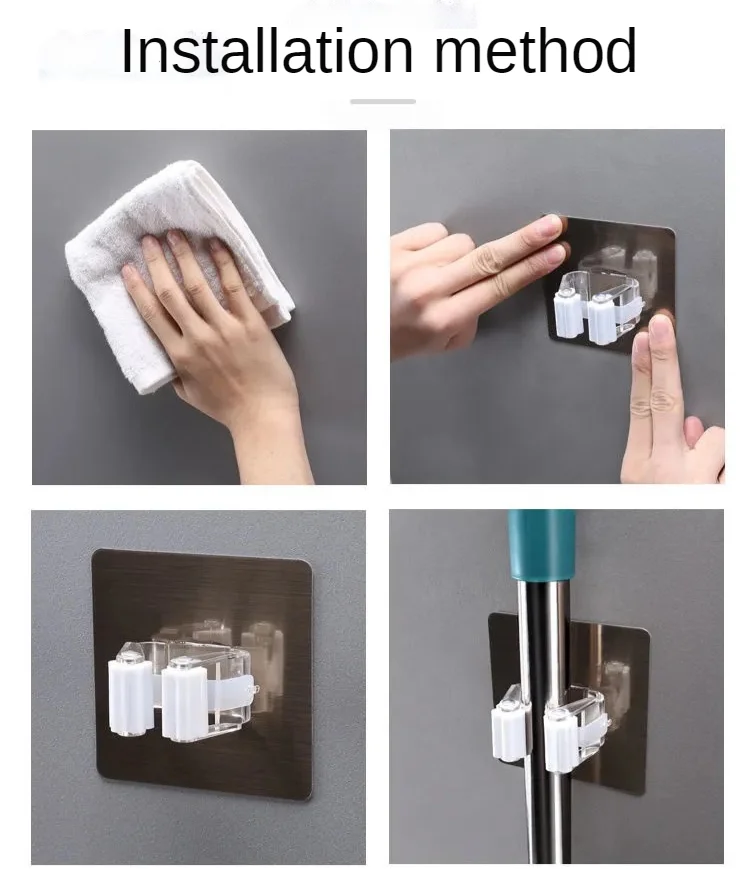 Installation method