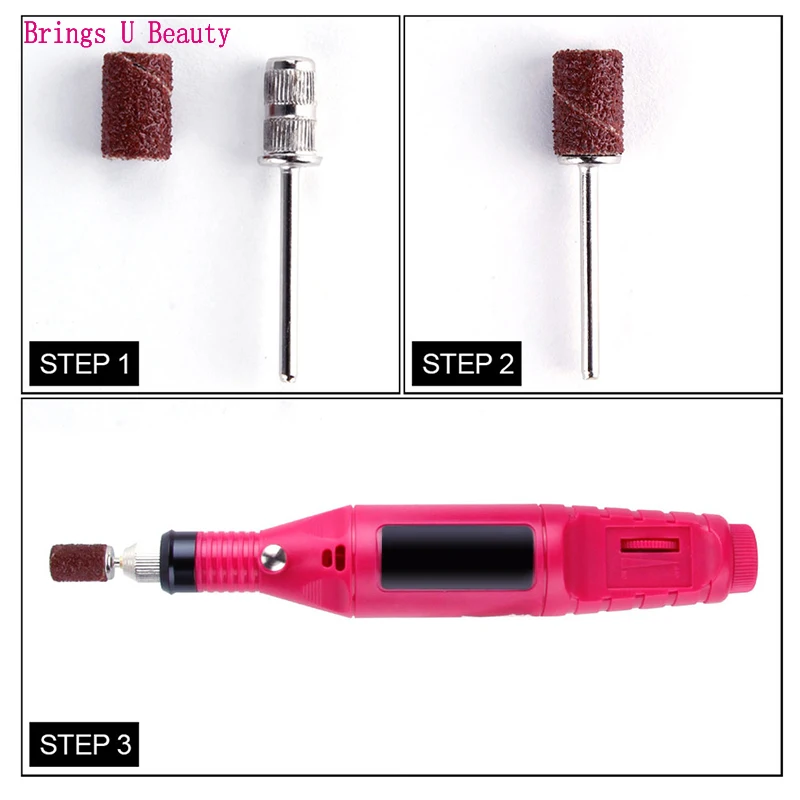 Brings U Beauty

STEP 1

STEP 2

STEP 3