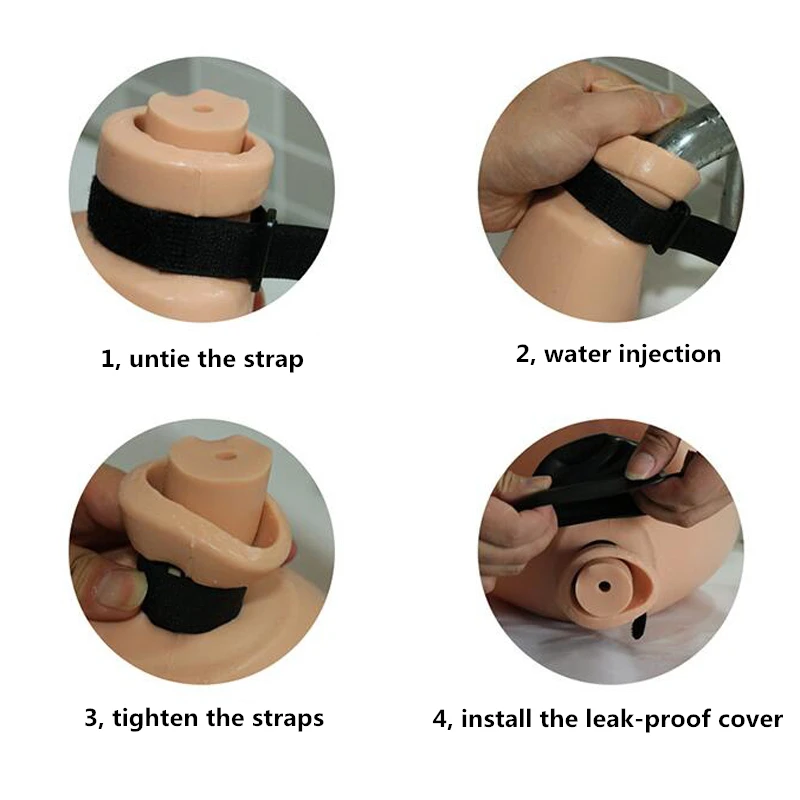 1, untie the strap

2, water injection

3, tighten the straps

4, install the leak-proof cover